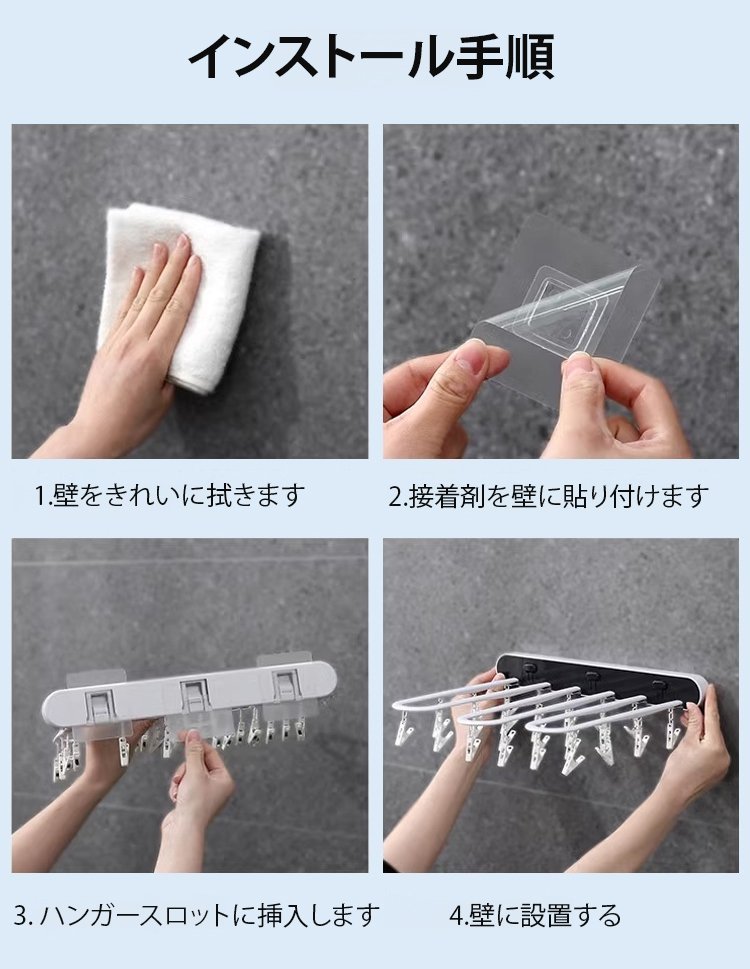 インストール手順

1.壁をきれいに拭きます

2.接着剤を壁に貼り付けます

3. ハンガースロットに挿入します

4.壁に設置する