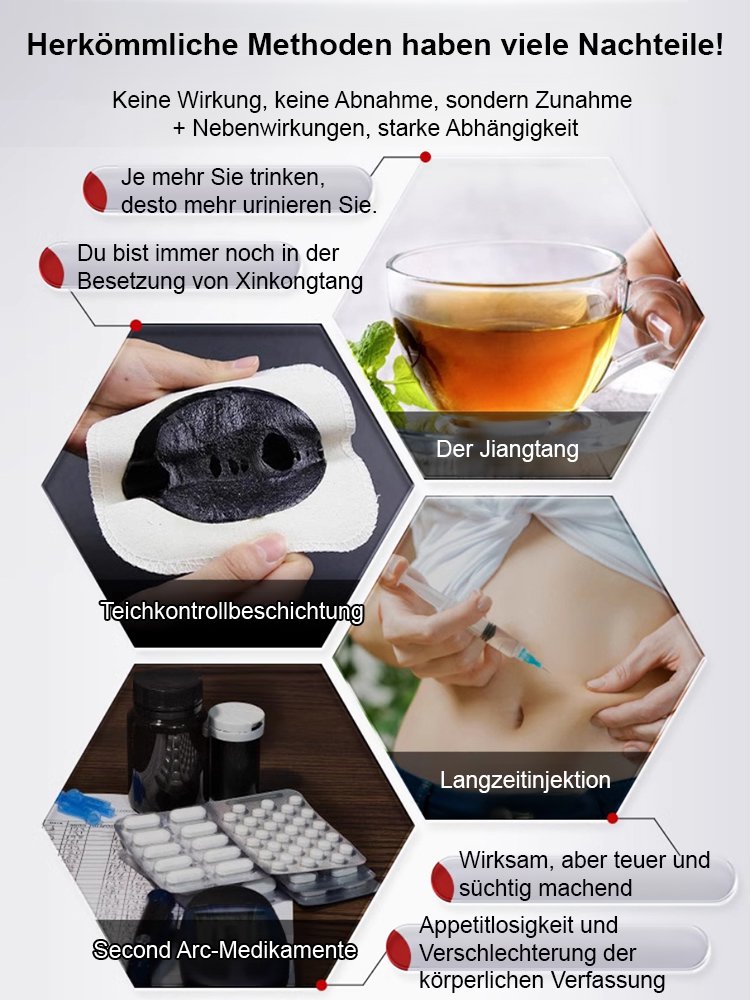 Herkömmliche Methoden haben viele Nachteile!

Keine Wirkung, keine Abnahme, sondern Zunahme
+ Nebenwirkungen, starke Abhängigkeit

Je mehr Sie trinken, desto mehr urinieren Sie.

Du bist immer noch in der Besetzung von Xinkongtang

Der Jiangtang

Teichkontrollbeschichtung

Langzeitinjektion

Wirksam, aber teuer und süchtig machend

Second Arc-Medikamente

Appetitlosigkeit und Verschlechterung der körperlichen Verfassung