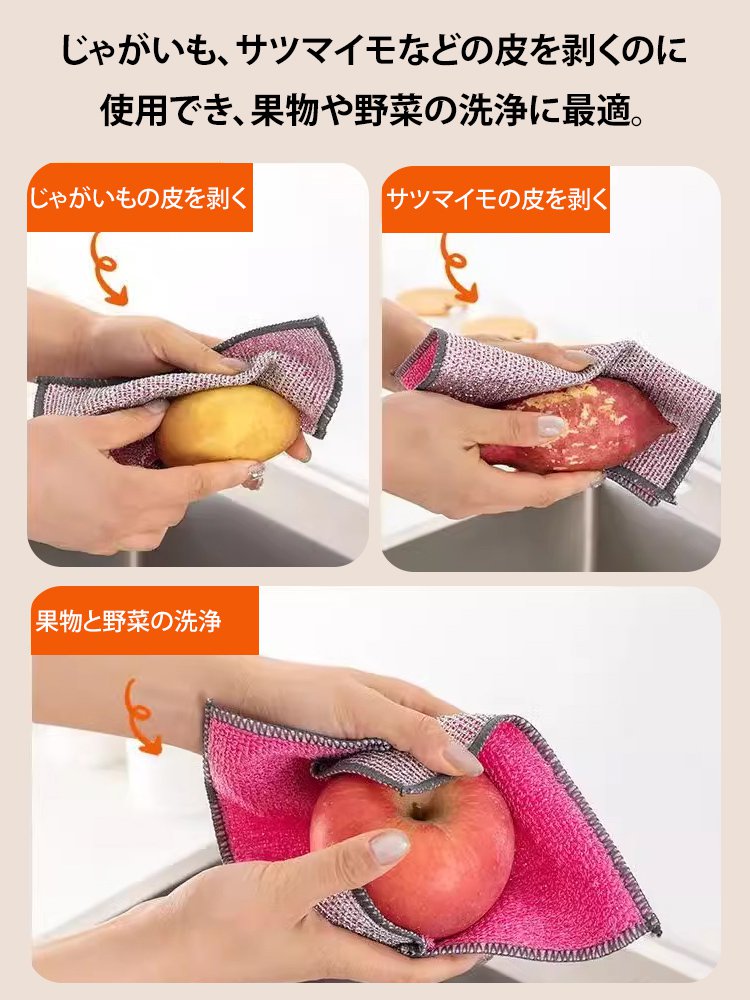 じゃがいも、サツマイモなどの皮を剥くのに使用でき、果物や野菜の洗浄に最適。

じゃがいもの皮を剥く

サツマイモの皮を剥く

果物と野菜の洗浄