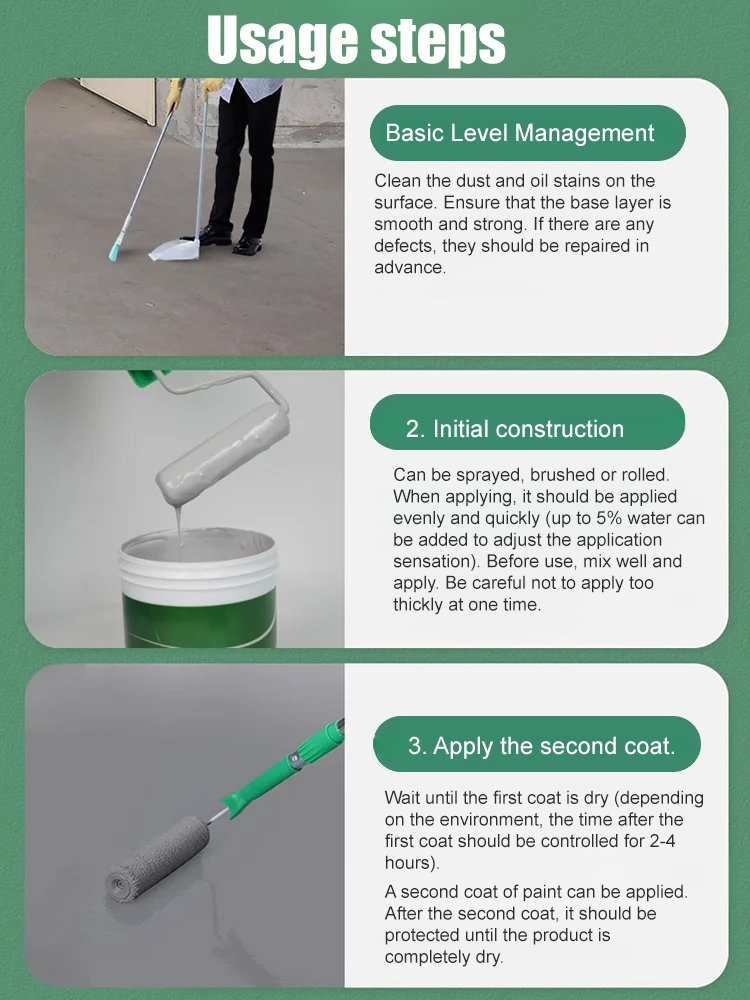 Usage steps

Basic Level Management

Clean the dust and oil stains on the surface. Ensure that the base layer is smooth and strong. If there are any defects, they should be repaired in advance.

2. Initial construction

Can be sprayed, brushed or rolled. When applying, it should be applied evenly and quickly (up to 5% water can be added to adjust the application sensation). Before use, mix well and apply. Be careful not to apply too thickly at one time.

3. Apply the second coat.

Wait until the first coat is dry (depending on the environment, the time after the first coat should be controlled for 2-4 hours).

A second coat of paint can be applied. After the second coat, it should be protected until the product is completely dry.