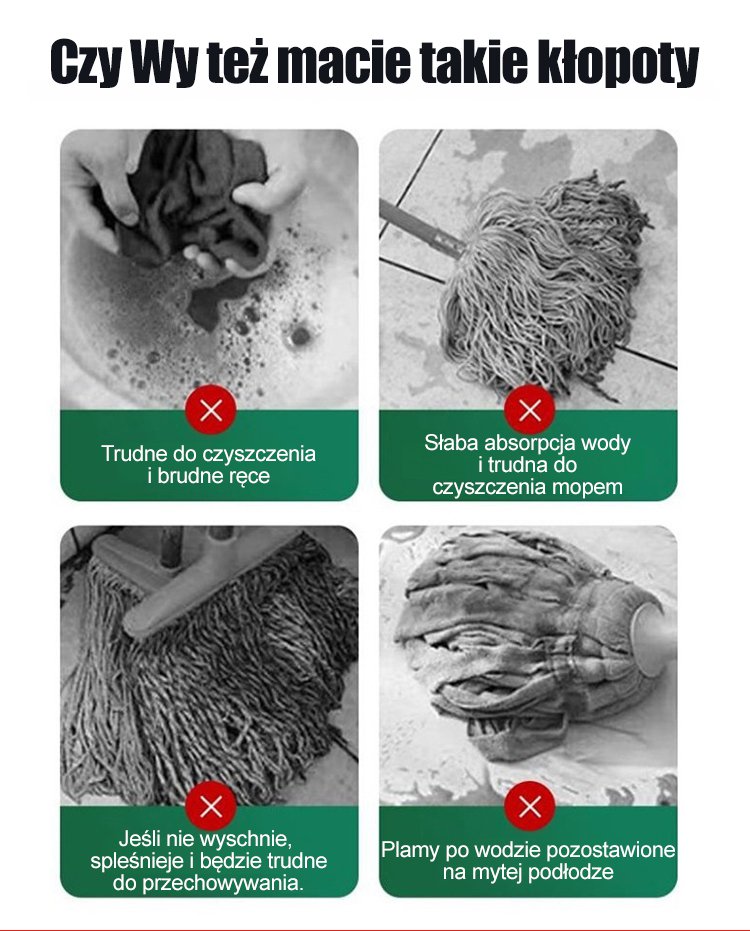 Czy Wy też macie takie kłopoty

Trudne do czyszczenia i brudne ręce

Słaba absorpcja wody i trudna do czyszczenia mopem

Jeśli nie wyschnie, spleśnieje i będzie trudne do przechowywania.

Plamy po wodzie pozostawione na mytej podłodze