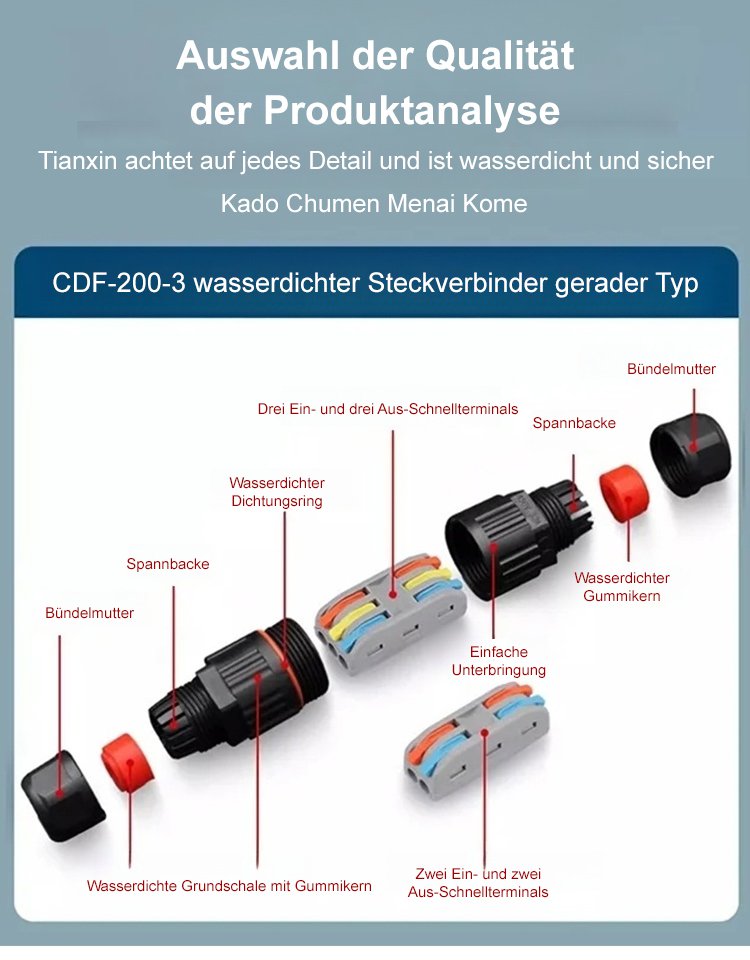 Auswahl der Qualität der Produktanalyse

Tianxin achtet auf jedes Detail und ist wasserdicht und sicher

Kado Chumen Menai Kome

CDF-200-3 wasserdichter Steckverbinder gerader Typ

Bündelmutter

Drei Ein- und drei Aus-Schnellterminals

Spannbacke

Wasserdichter Dichtungsring

Spannbacke

Wasserdichter Gummikern

Bündelmutter

Einfache Unterbringung

Wasserdichte Grundschale mit Gummikern

Zwei Ein- und zwei Aus-Schnellterminals