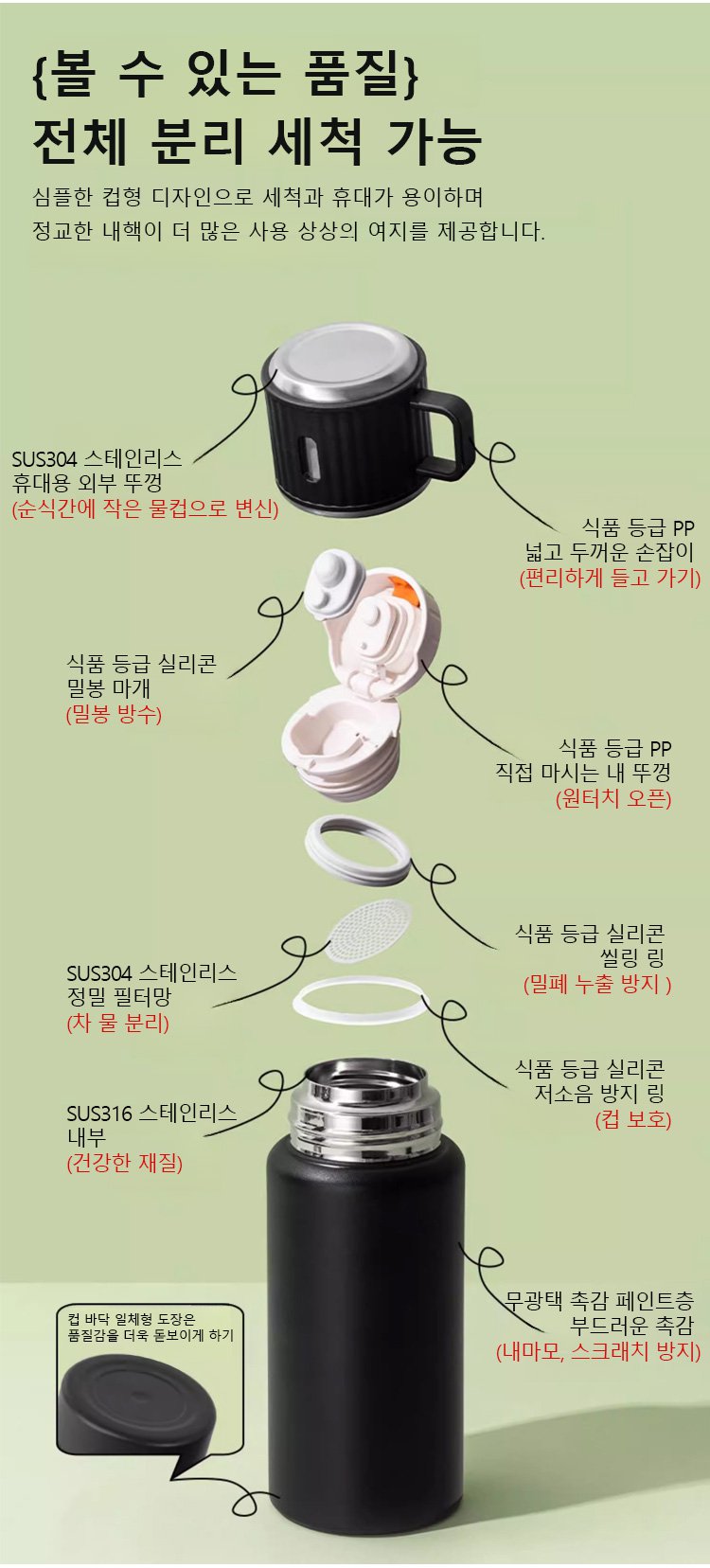 {볼 수 있는 품질}
전체 분리 세척 가능

심플한 컵형 디자인으로 세척과 휴대가 용이하며
정교한 내핵이 더 많은 사용 상상의 여지를 제공합니다.

SUS304 스테인리스
휴대용 외부 뚜껑
(순식간에 작은 물컵으로 변신)

식품 등급 PP
넓고 두꺼운 손잡이
(편리하게 들고 가기)

식품 등급 실리콘
밀봉 마개
(밀봉 방수)

식품 등급 PP
직접 마시는 내 뚜껑
(원터치 오픈)

식품 등급 실리콘
씰링 링
(밀폐 누출 방지 )

SUS304 스테인리스
정밀 필터망
(차 물 분리)

식품 등급 실리콘
저소음 방지 링
(컵 보호)

SUS316 스테인리스
내부
(건강한 재질)

무광택 촉감 페인트층
부드러운 촉감
(내마모, 스크래치 방지)

컵 바닥 일체형 도장은
품질감을 더욱 돋보이게 하기