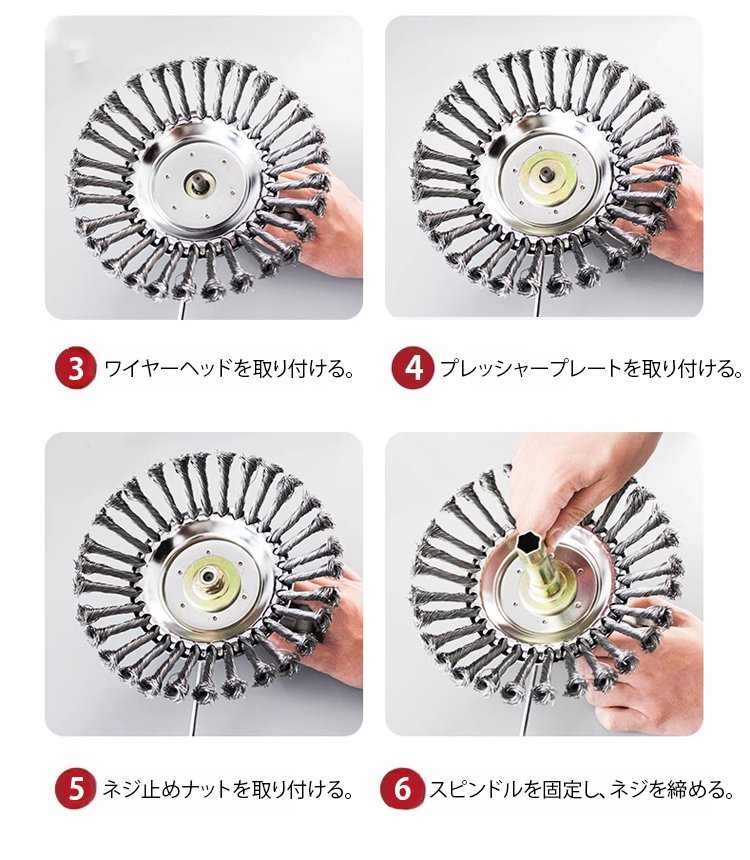 3 ワイヤーヘッドを取り付ける。

4 プレッシャープレートを取り付ける。

5 ネジ止めナットを取り付ける。

6 スピンドルを固定し、ネジを締める。