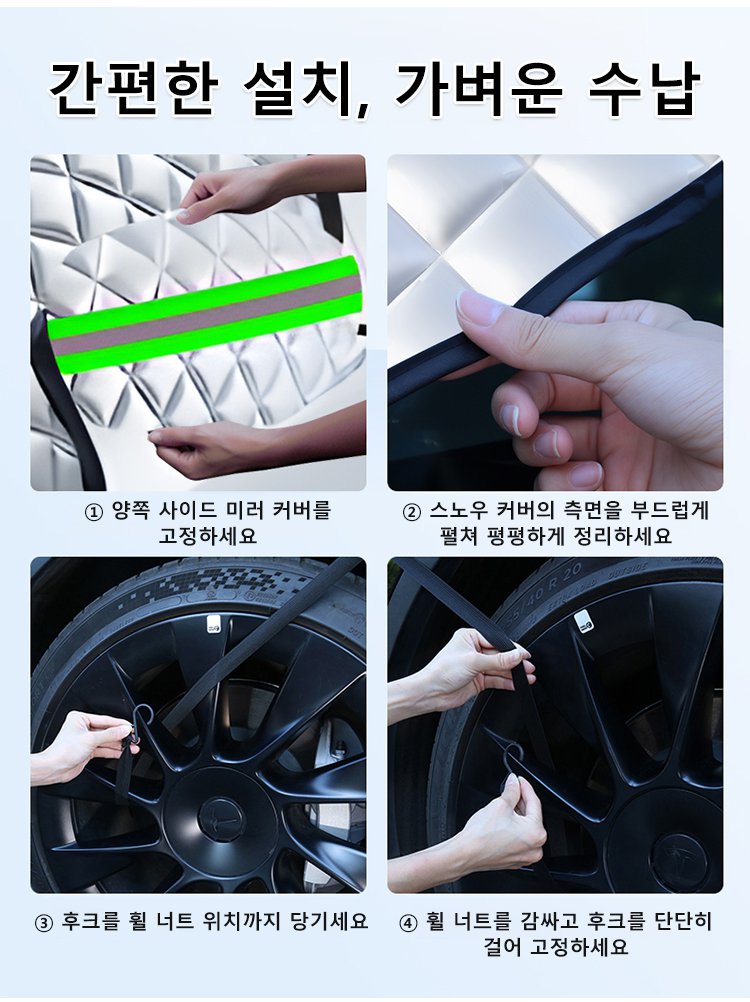 간편한 설치, 가벼운 수납

① 양쪽 사이드 미러 커버를 고정하세요

② 스노우 커버의 측면을 부드럽게 펼쳐 평평하게 정리하세요

③ 후크를 휠 너트 위치까지 당기세요

④ 휠 너트를 감싸고 후크를 단단히 걸어 고정하세요