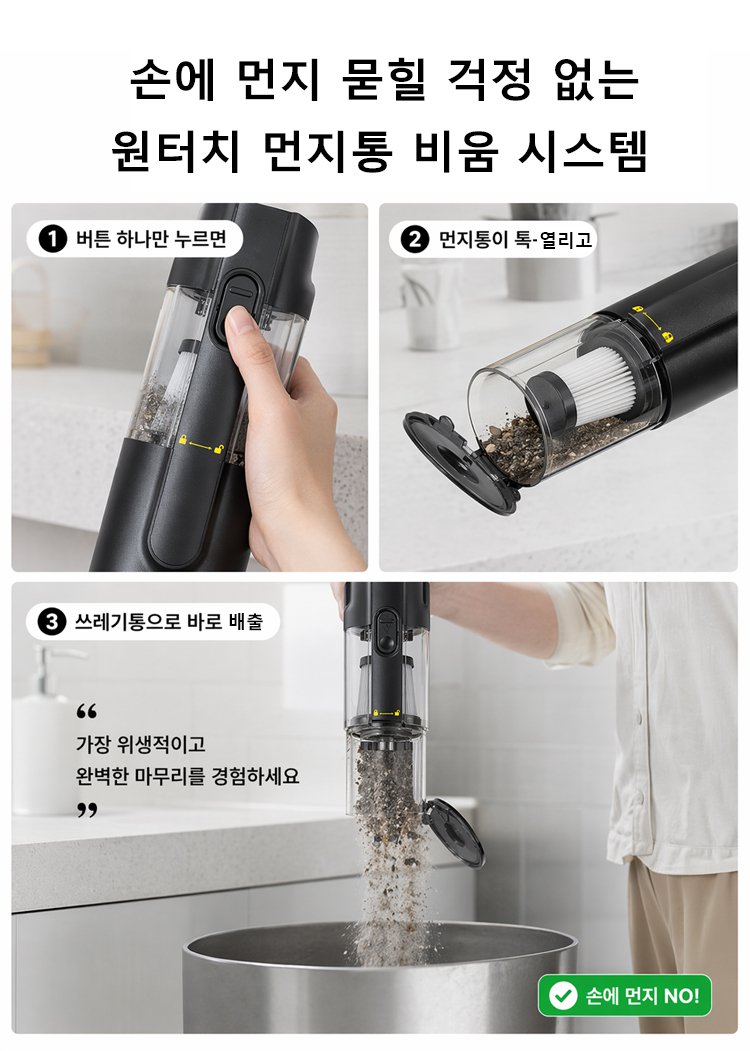 손에 먼지 묻힐 걱정 없는
원터치 먼지통 비움 시스템

1 버튼 하나만 누르면

2 먼지통이 톡·열리고

3 쓰레기통으로 바로 배출

“
가장 위생적이고
완벽한 마무리를 경험하세요
”

손에 먼지 NO!