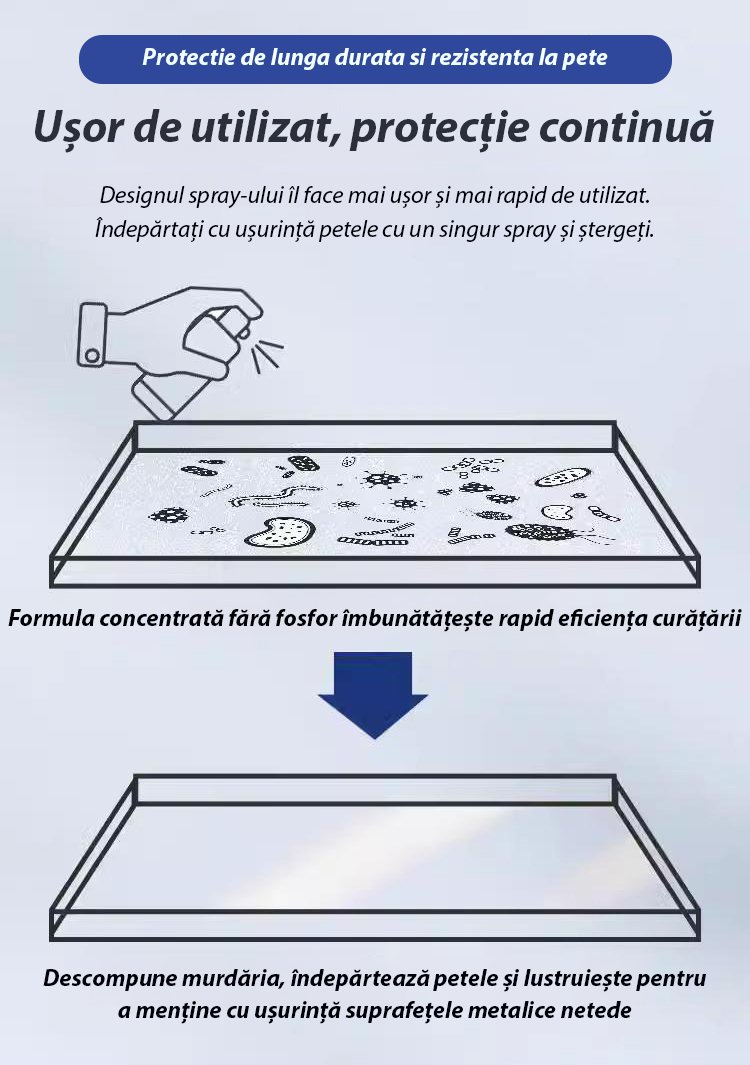 Protectie de lunga durata si rezistenta la pete

Ușor de utilizat, protecție continuă

Designul spray-ului îl face mai ușor și mai rapid de utilizat. Îndepărtați cu ușurință petele cu un singur spray și ștergeți.

Formula concentrată fără fosfor îmbunătățește rapid eficiența curățării

Descompune murdăria, îndepărtează petele și lustruiește pentru a menține cu ușurință suprafețele metalice netede