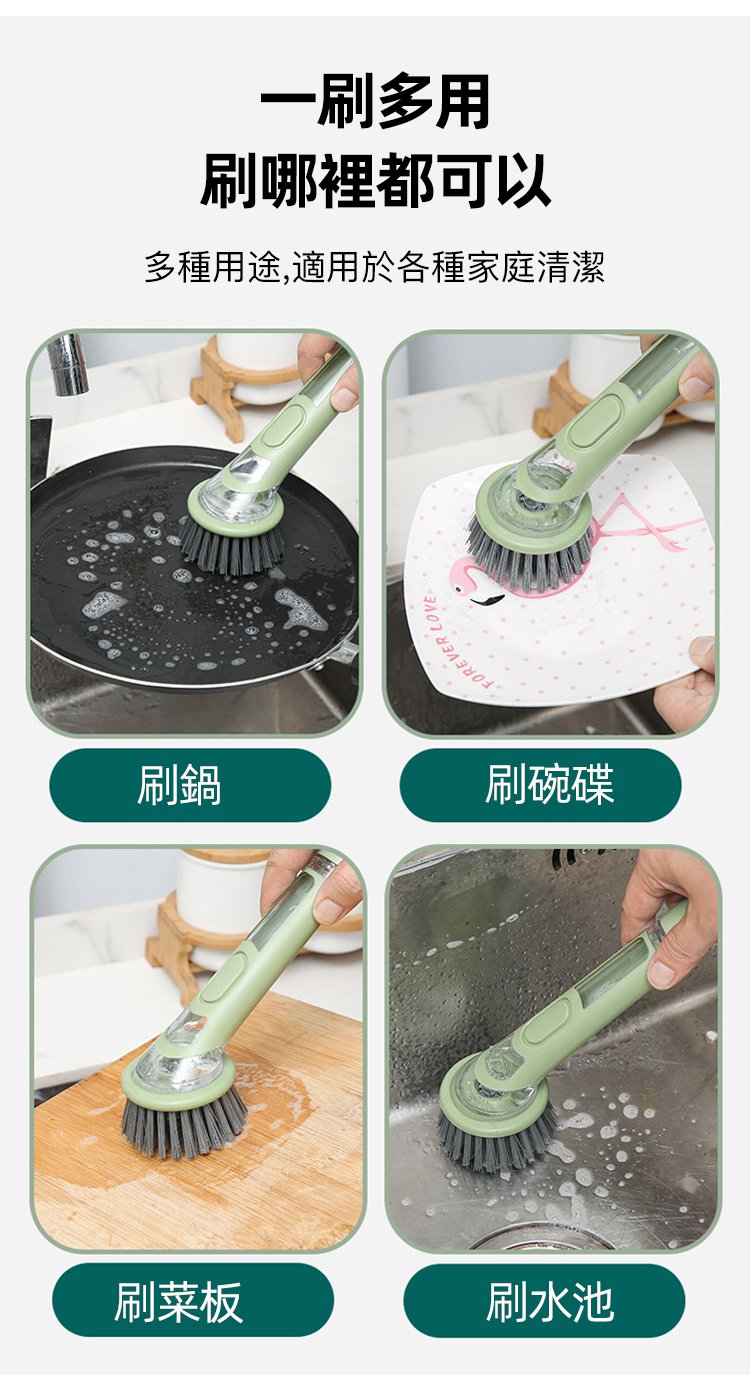 一刷多用
刷哪裡都可以

多種用途,適用於各種家庭清潔

FOREVER LOVE

刷鍋

刷碗碟

刷菜板

刷水池