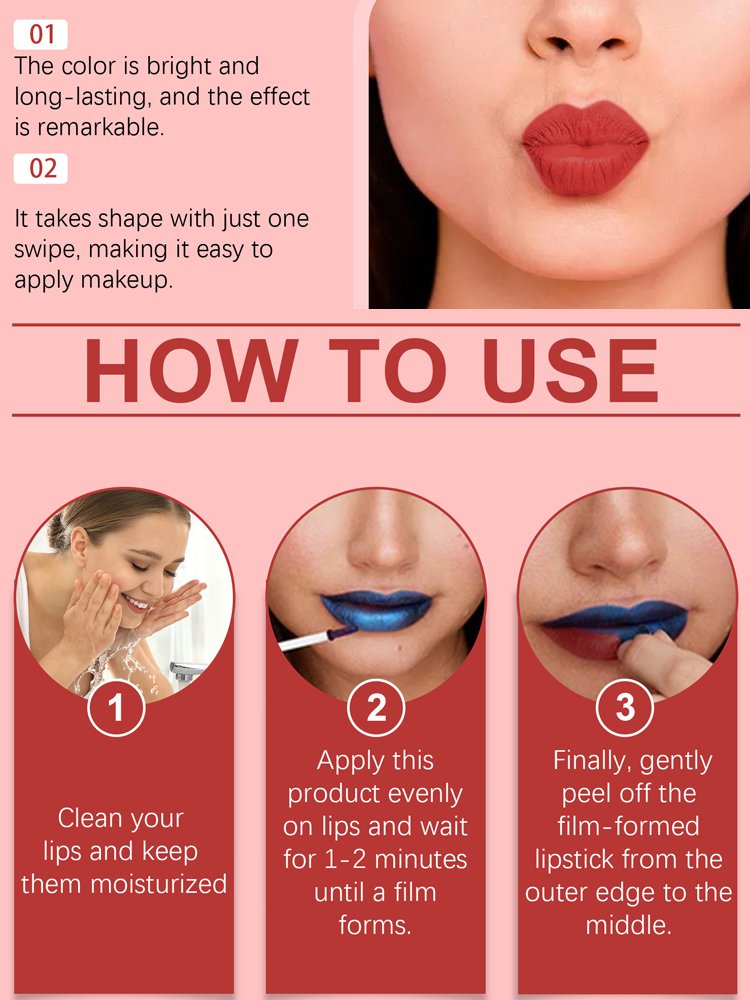 01
The color is bright and long-lasting, and the effect is remarkable.

02
It takes shape with just one swipe, making it easy to apply makeup.

HOW TO USE

1
Clean your lips and keep them moisturized

2
Apply this product evenly on lips and wait for 1-2 minutes until a film forms.

3
Finally, gently peel off the film-formed lipstick from the outer edge to the middle.