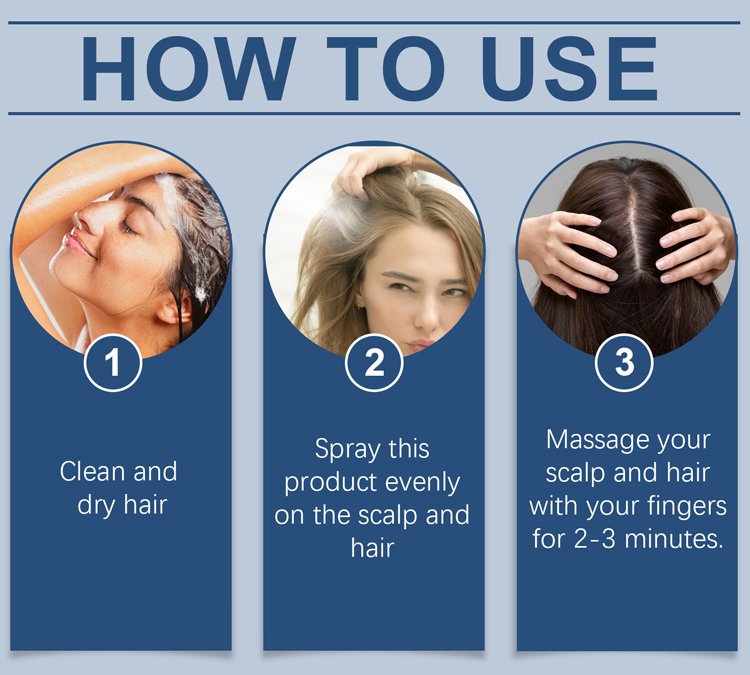 HOW TO USE

1

Clean and dry hair

2

Spray this product evenly on the scalp and hair

3

Massage your scalp and hair with your fingers for 2-3 minutes.