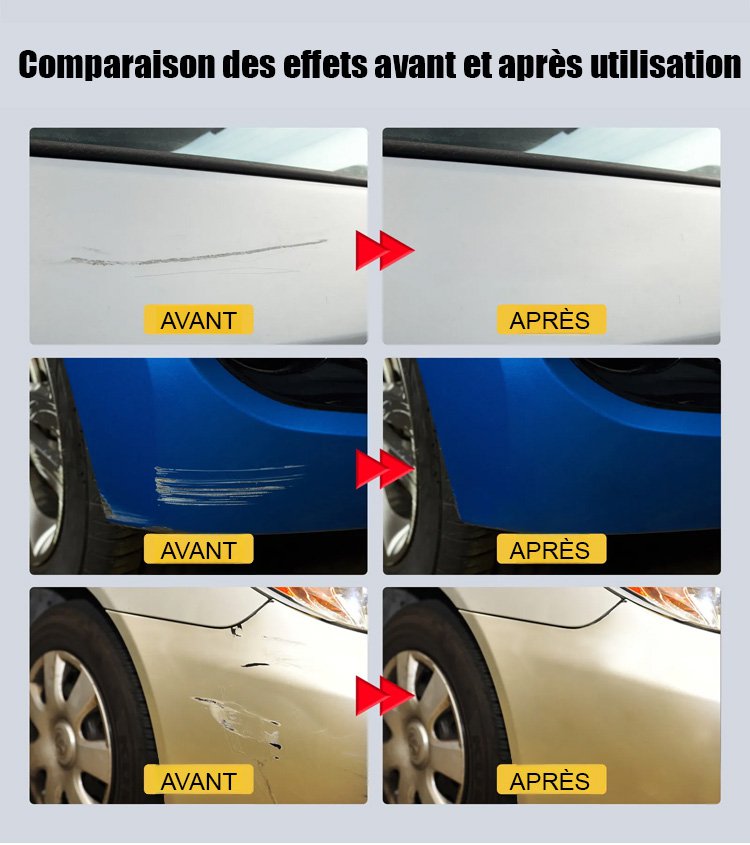 Comparaison des effets avant et après utilisation

AVANT

APRÈS

AVANT

APRÈS

AVANT

APRÈS