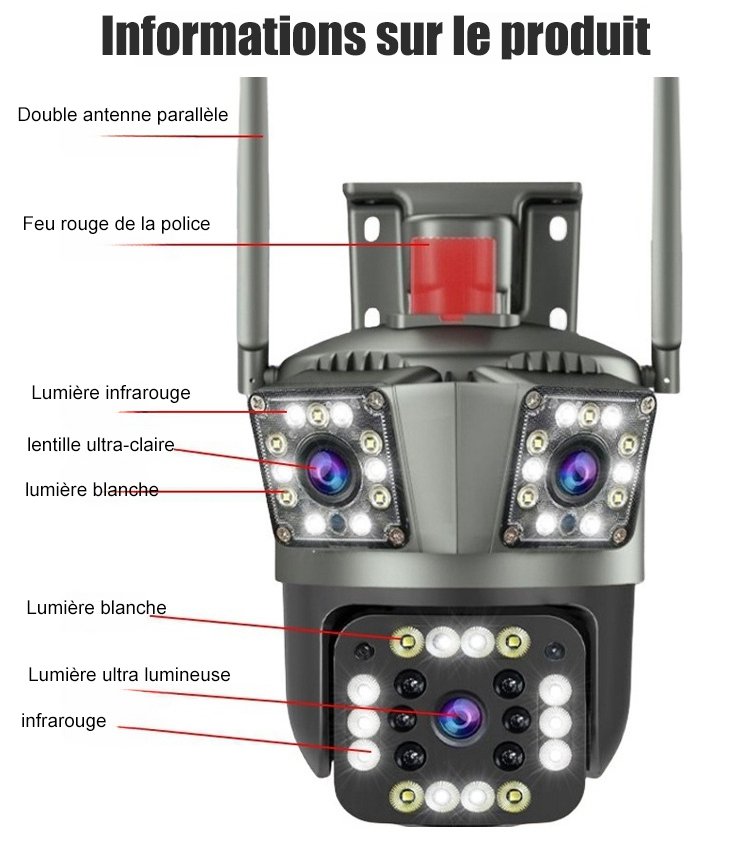 Informations sur le produit

Double antenne parallèle

Feu rouge de la police

Lumière infrarouge

lentille ultra-claire

lumière blanche

Lumière blanche

Lumière ultra lumineuse

infrarouge