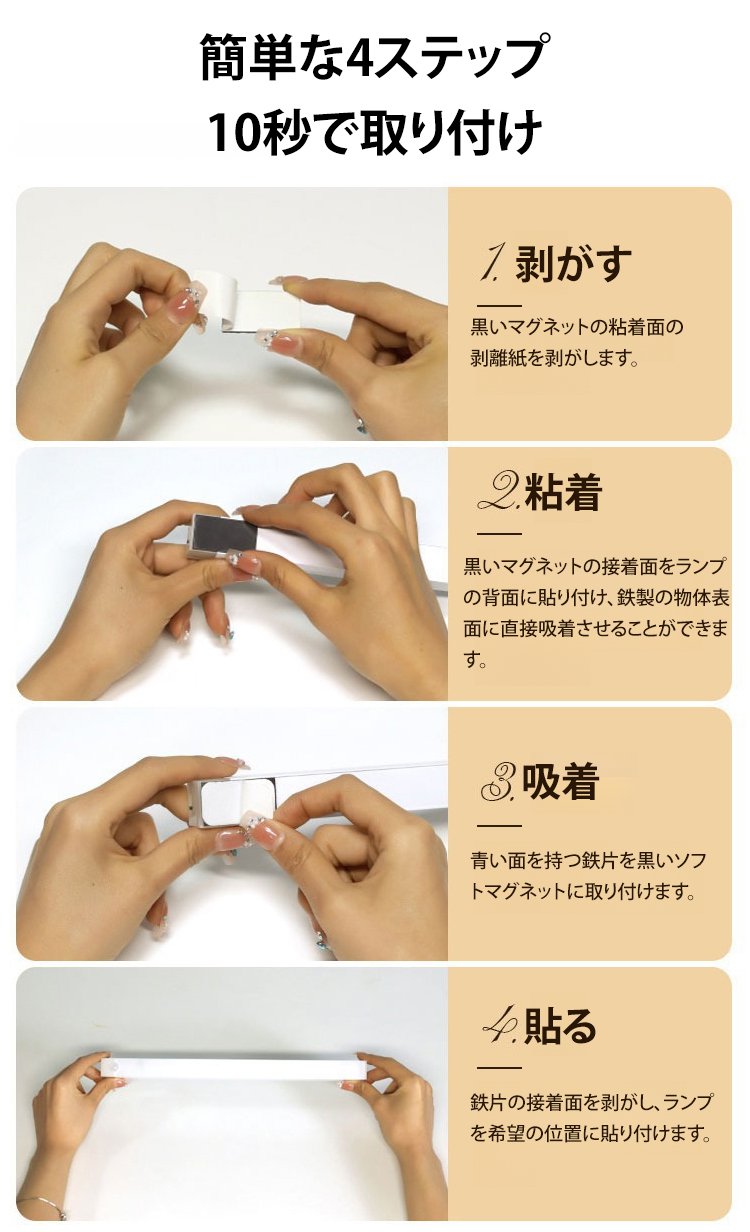 簡単な4ステップ
10秒で取り付け

1. 剥がす

黒いマグネットの粘着面の剥離紙を剥がします。

2. 粘着

黒いマグネットの接着面をランプの背面に貼り付け、鉄製の物体表面に直接吸着させることができます。

3. 吸着

青い面を持つ鉄片を黒いソフトマグネットに取り付けます。

4. 貼る

鉄片の接着面を剥がし、ランプを希望の位置に貼り付けます。