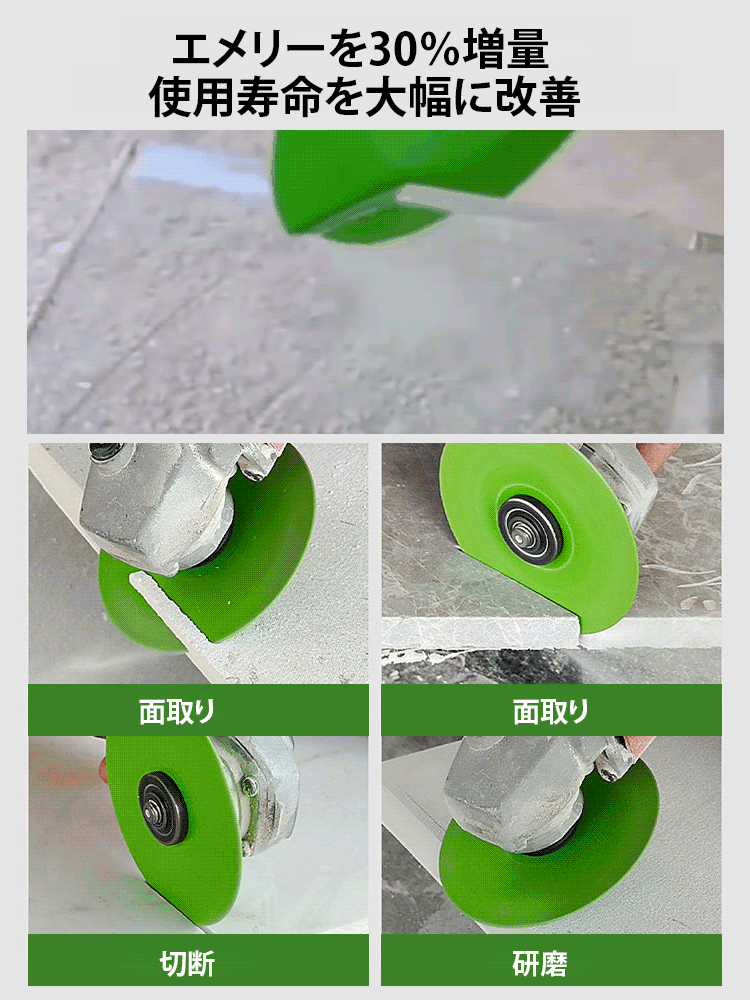 エメリーを30%増量
使用寿命を大幅に改善

面取り

面取り

切断

研磨