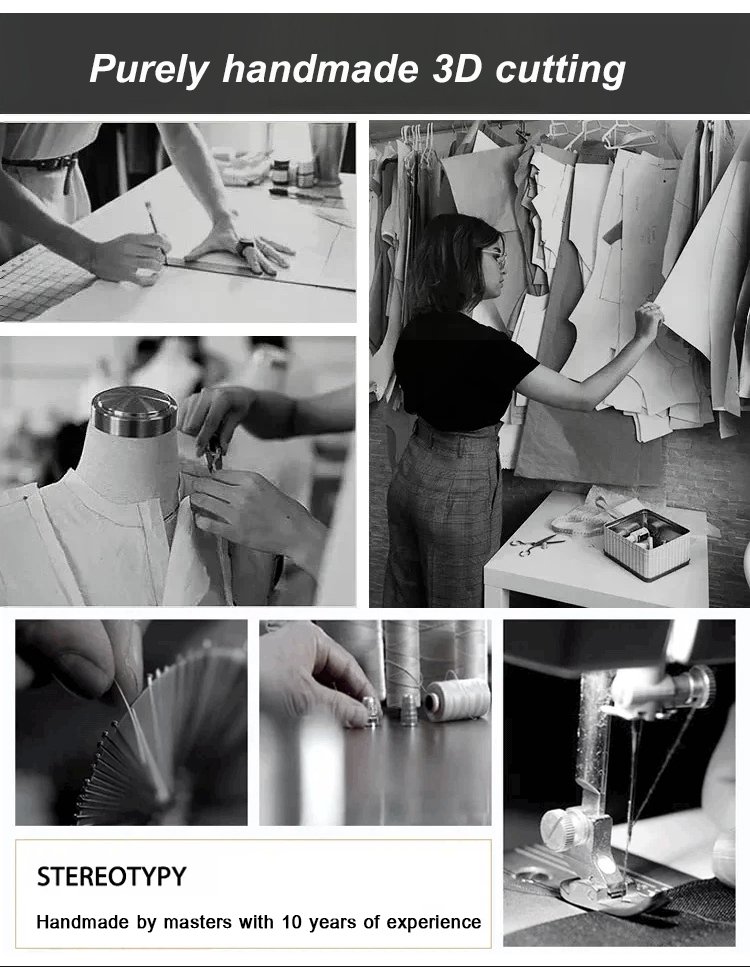 Purely handmade 3D cutting

STEREOTYPY

Handmade by masters with 10 years of experience