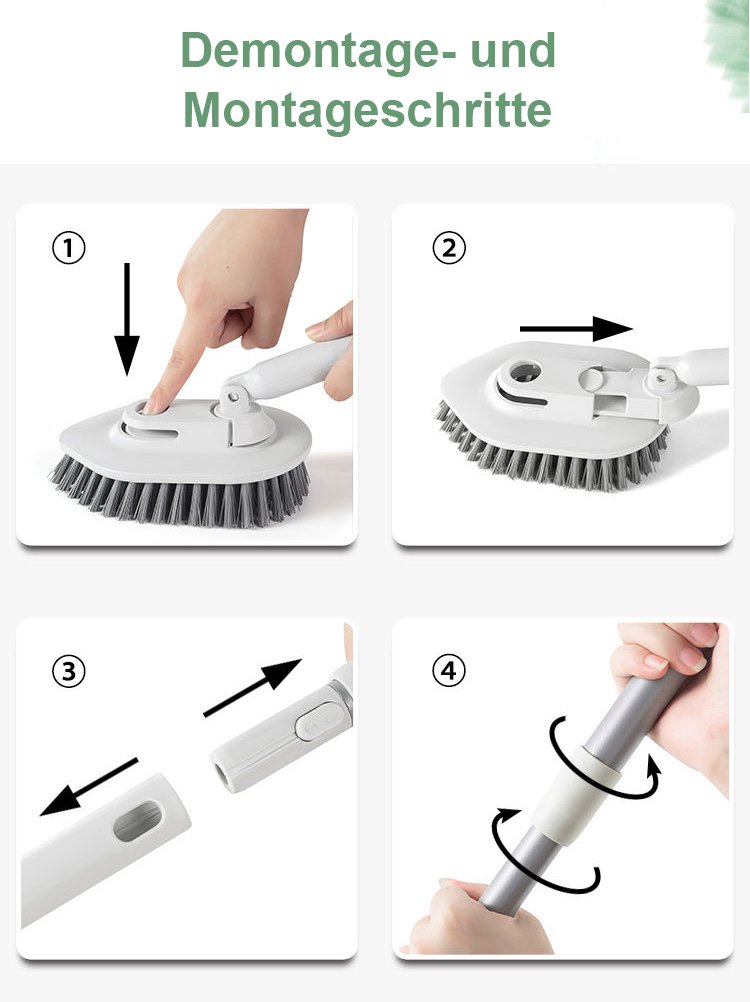 Demontage- und Montageschritte

①

②

③

④