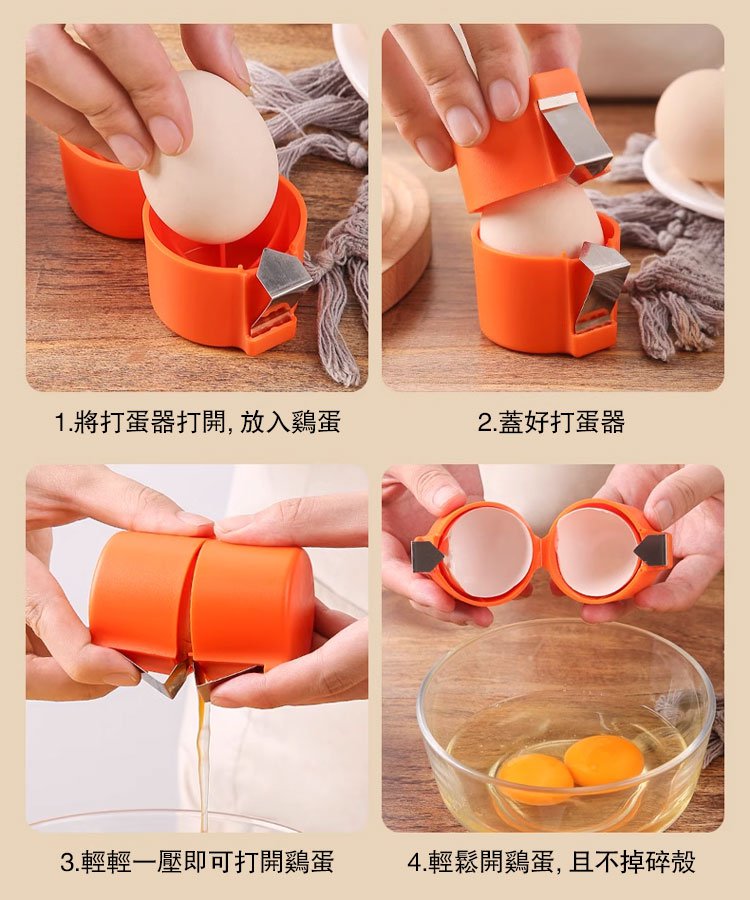 1.將打蛋器打開, 放入鷄蛋

2.蓋好打蛋器

3.輕輕一壓即可打開鷄蛋

4.輕鬆開鷄蛋, 且不掉碎殼