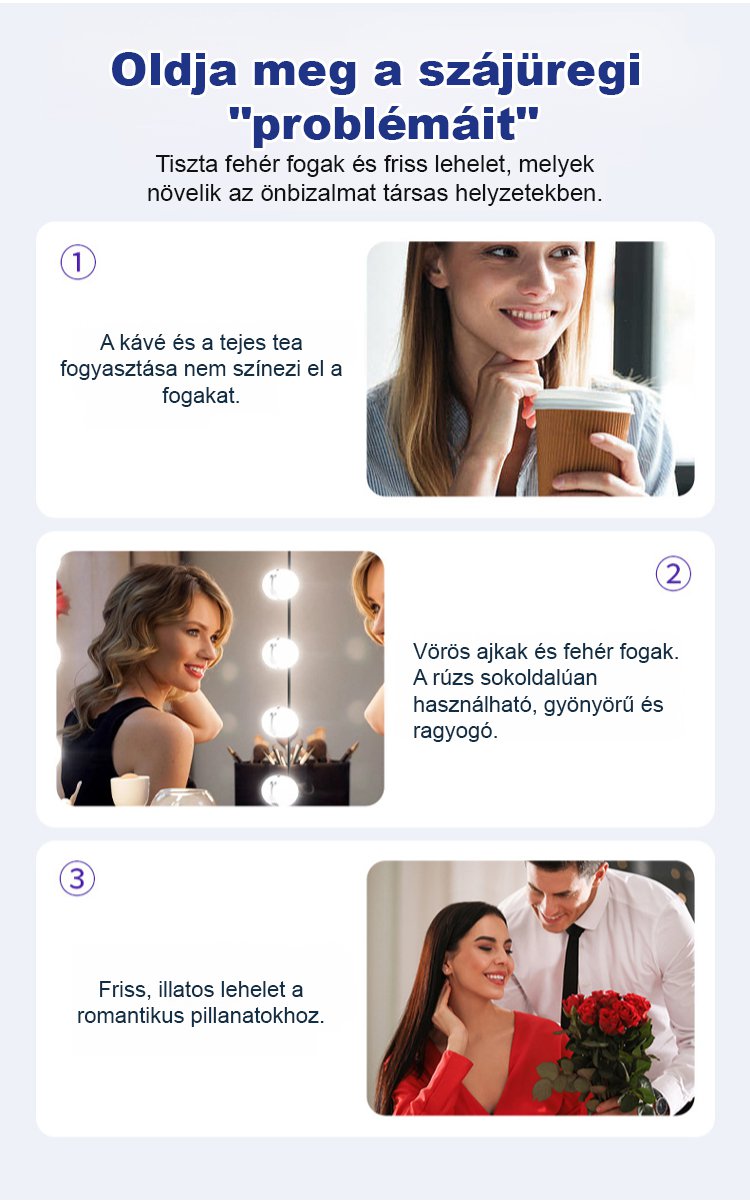 Oldja meg a szájüregi "problémáit"

Tiszta fehér fogak és friss lehelet, melyek növelik az önbizalmat társas helyzetekben.

①

A kávé és a tejes tea fogyasztása nem színezi el a fogakat.

②

Vörös ajkak és fehér fogak. A rúzs sokoldalúan használható, gyönyörű és ragyogó.

③

Friss, illatos lehelet a romantikus pillanatokhoz.