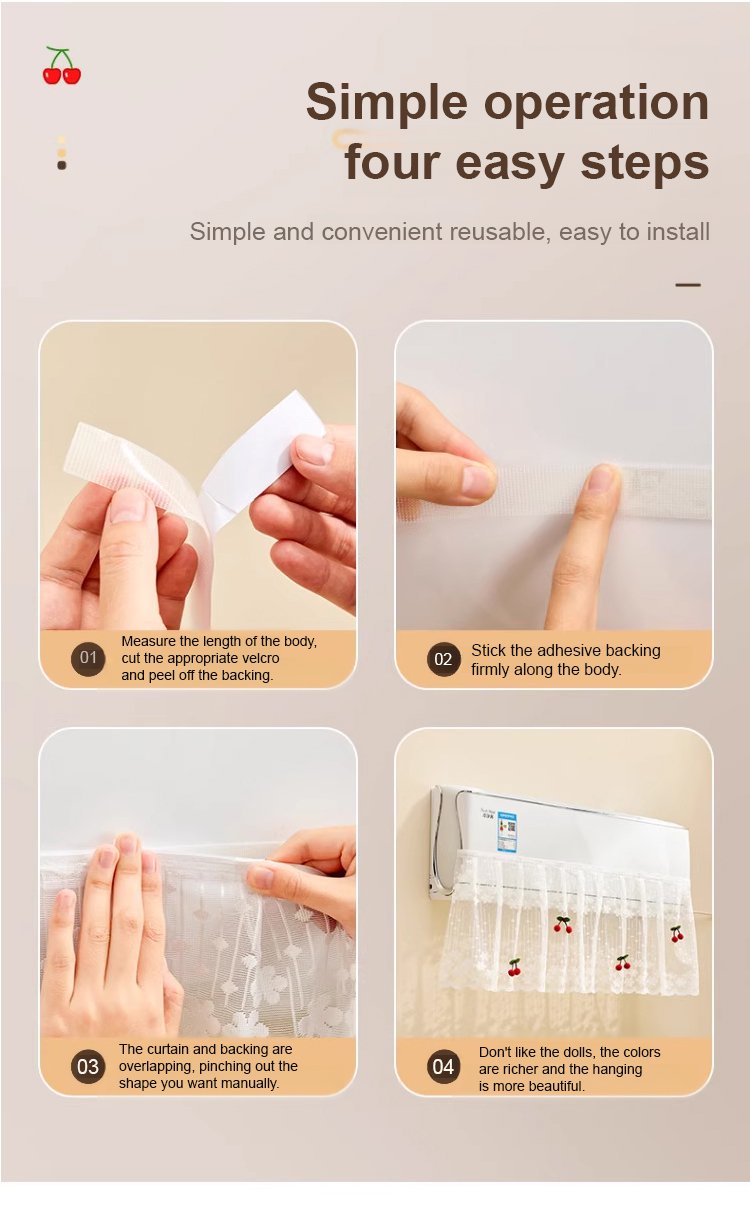 Simple operation four easy steps

Simple and convenient reusable, easy to install

01 Measure the length of the body, cut the appropriate velcro and peel off the backing.

02 Stick the adhesive backing firmly along the body.

03 The curtain and backing are overlapping, pinching out the shape you want manually.

04 Don't like the dolls, the colors are richer and the hanging is more beautiful.