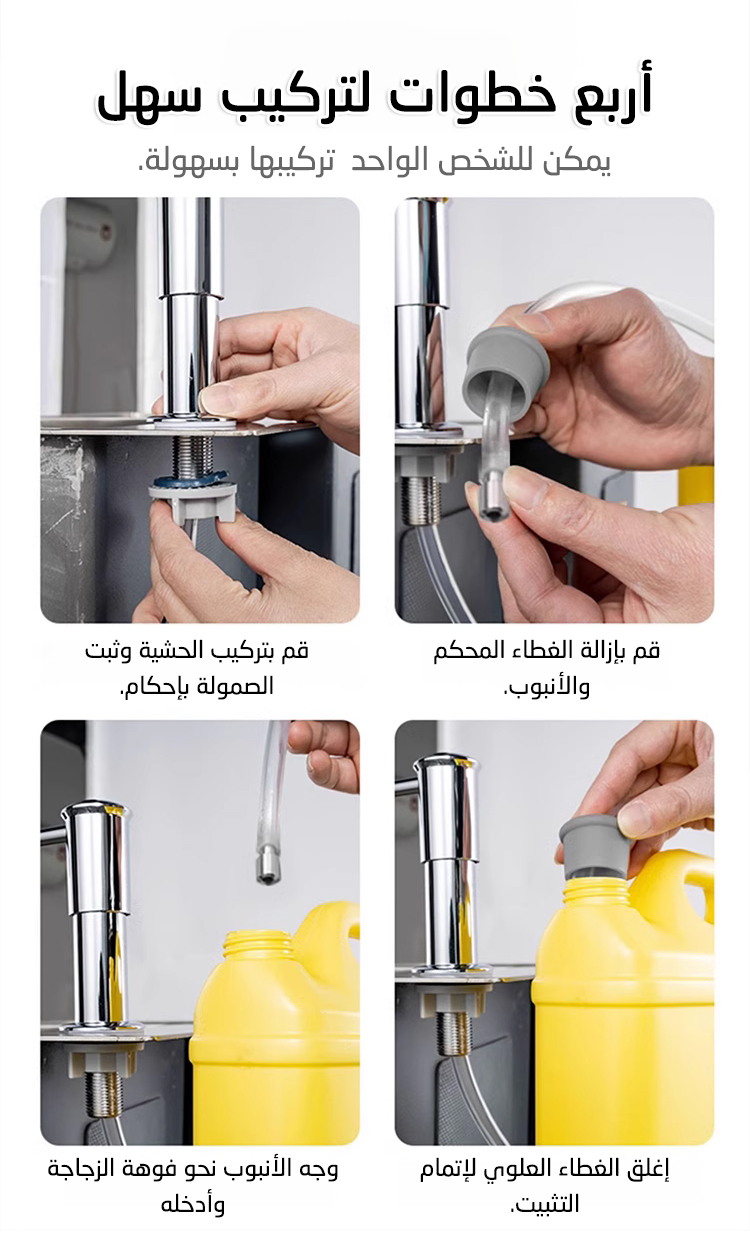 أربع خطوات لتركيب سهل

يمكن للشخص الواحد تركيبها بسهولة.

قم بإزالة الغطاء المحكم والأنبوب.

قم بتركيب الحشية وثبت الصمولة بإحكام.

إغلق الغطاء العلوي لإتمام التثبيت.

وجه الأنبوب نحو فوهة الزجاجة وأدخله