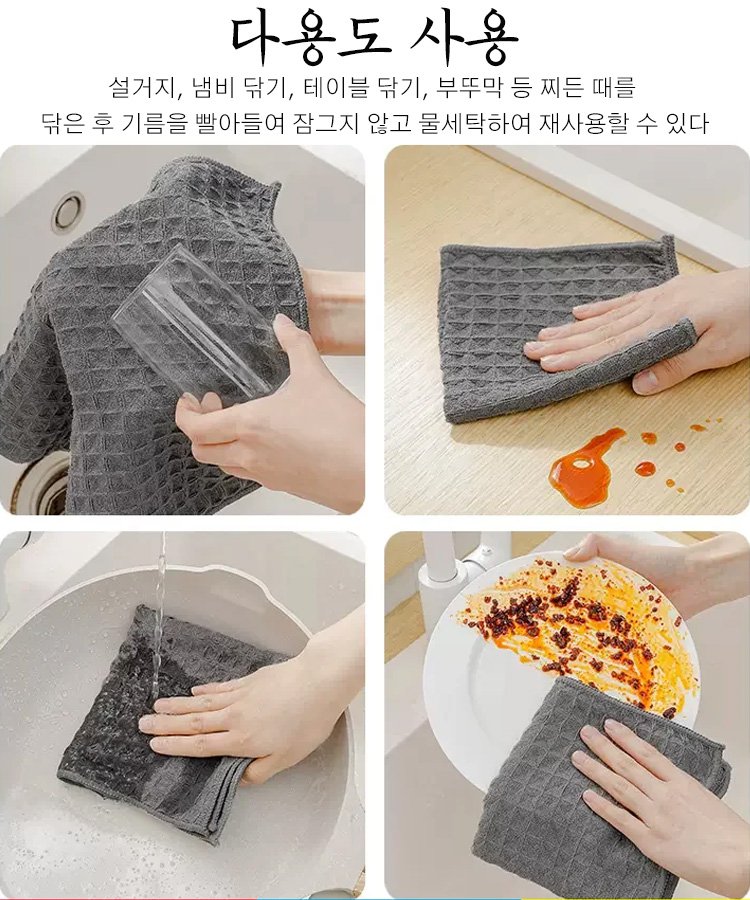 다용도 사용

설거지, 냄비 닦기, 테이블 닦기, 부뚜막 등 찌든 때를 닦은 후 기름을 빨아들여 잠그지 않고 물세탁하여 재사용할 수 있다