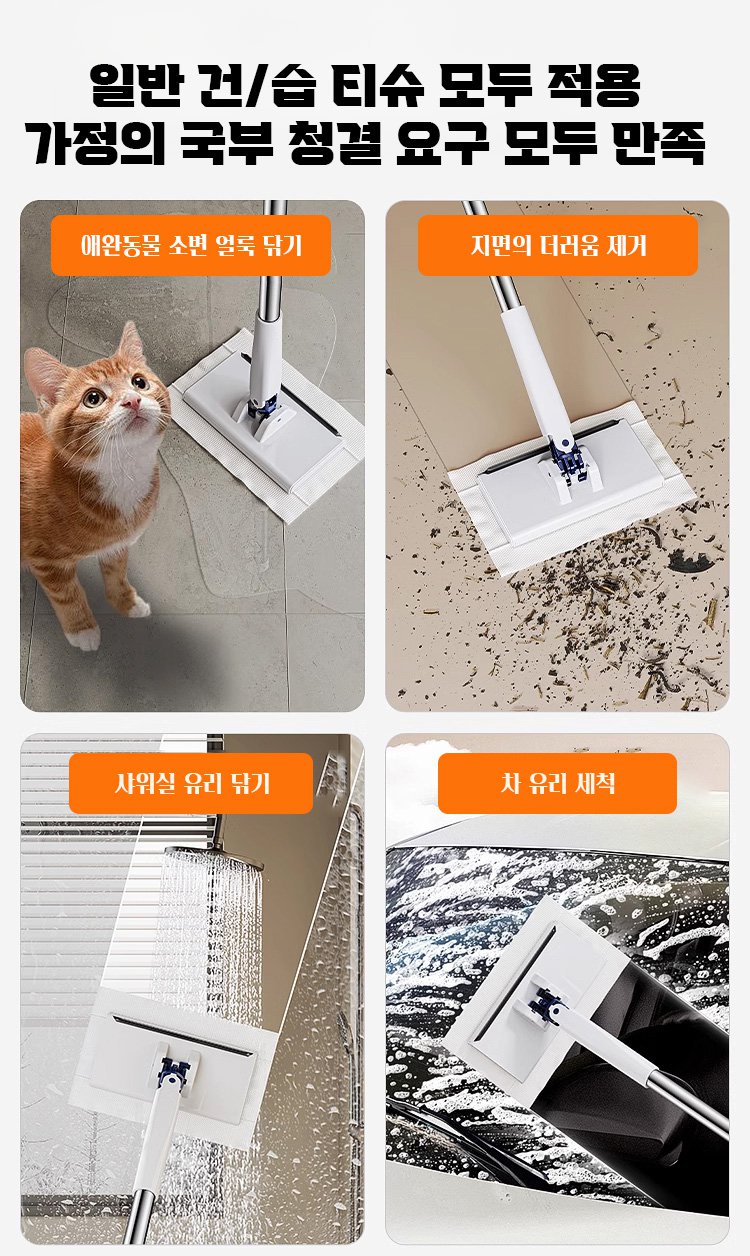 일반 건/습 티슈 모두 적용
가정의 국부 청결 요구 모두 만족

애완동물 소변 얼룩 닦기

지면의 더러움 제거

샤워실 유리 닦기

차 유리 세척