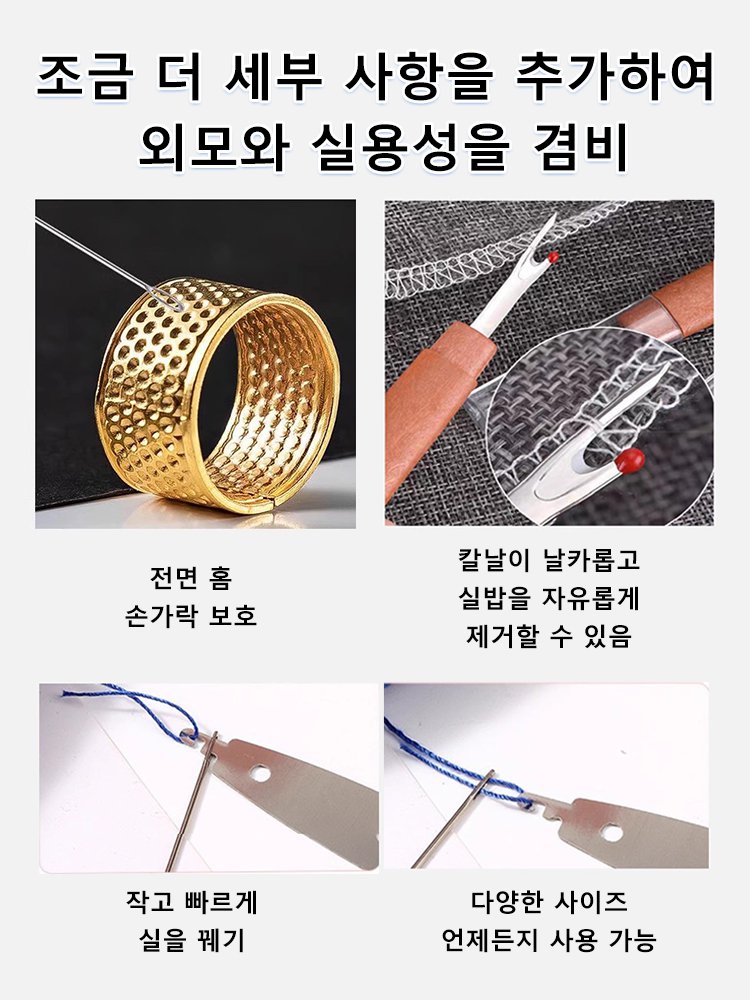 조금 더 세부 사항을 추가하여
외모와 실용성을 겸비

전면 홈
손가락 보호

칼날이 날카롭고
실밥을 자유롭게
제거할 수 있음

작고 빠르게
실을 꿰기

다양한 사이즈
언제든지 사용 가능