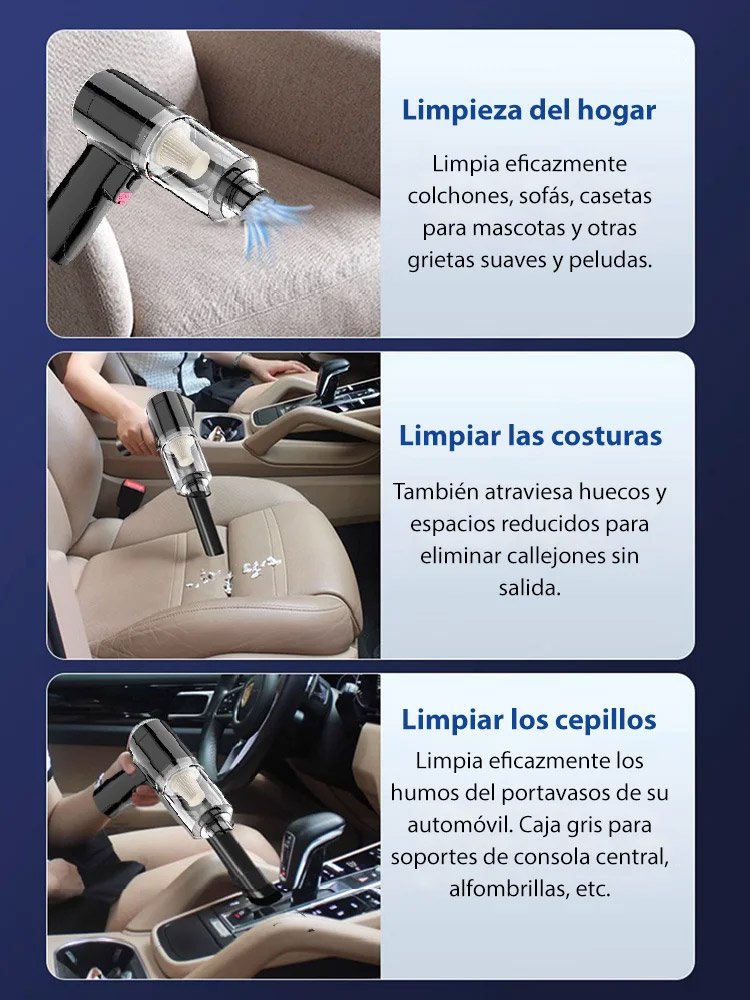 Limpieza del hogar

Limpia eficazmente colchones, sofás, casetas para mascotas y otras grietas suaves y peludas.

Limpiar las costuras

También atraviesa huecos y espacios reducidos para eliminar callejones sin salida.

Limpiar los cepillos

Limpia eficazmente los humos del portavasos de su automóvil. Caja gris para soportes de consola central, alfombrillas, etc.