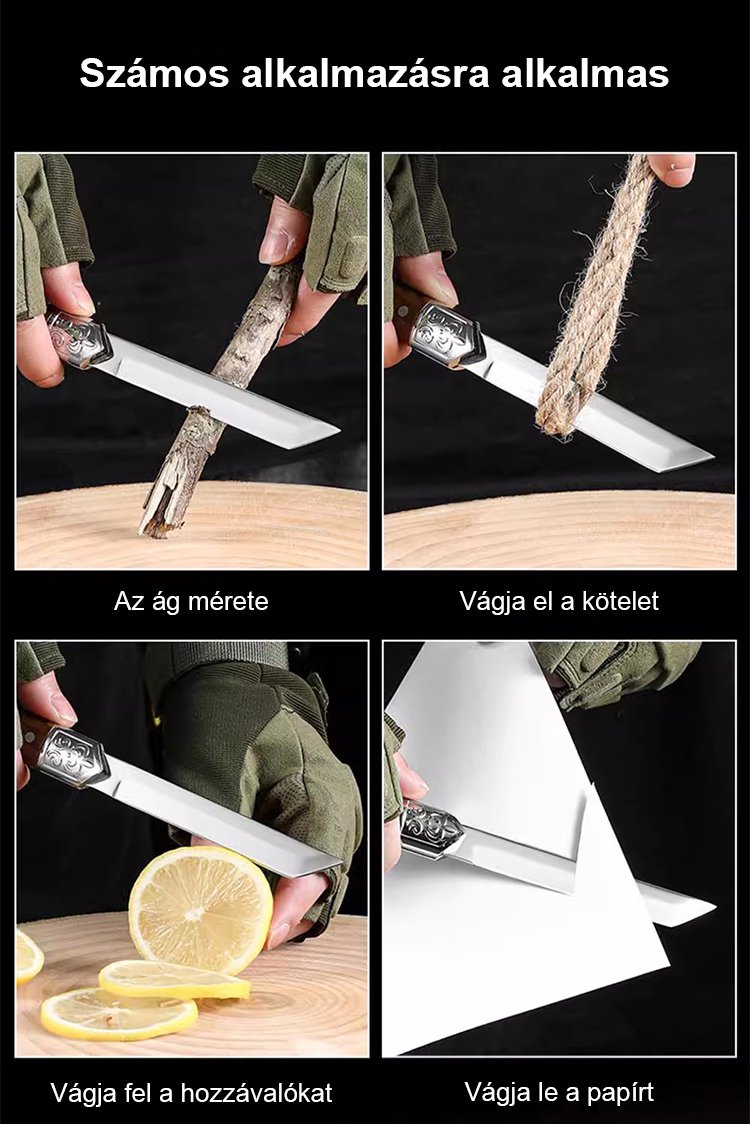 Számos alkalmazásra alkalmas

Az ág mérete

Vágja el a kötelet

Vágja fel a hozzávalókat

Vágja le a papírt