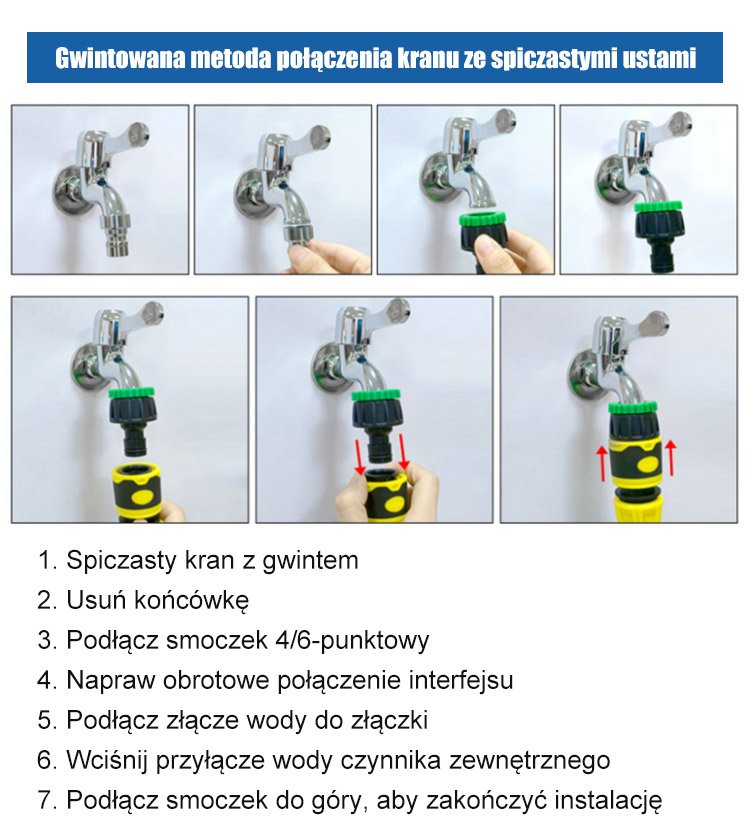 Gwintowana metoda połączenia kranu ze spiczastymi ustami

1. Spiczasty kran z gwintem
2. Usuń końcówkę
3. Podłącz smoczek 4/6-punktowy
4. Napraw obrotowe połączenie interfejsu
5. Podłącz złącze wody do złączki
6. Wciśnij przyłącze wody czynnika zewnętrznego
7. Podłącz smoczek do góry, aby zakończyć instalację