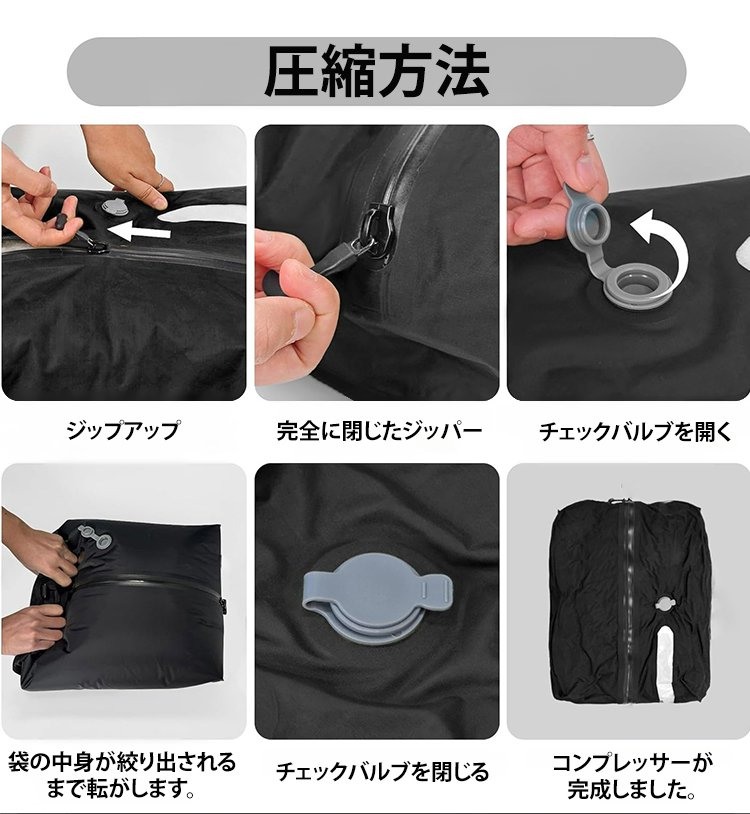 圧縮方法

ジップアップ

完全に閉じたジッパー

チェックバルブを開く

袋の中身が絞り出されるまで転がします。

チェックバルブを閉じる

コンプレッサーが完成しました。