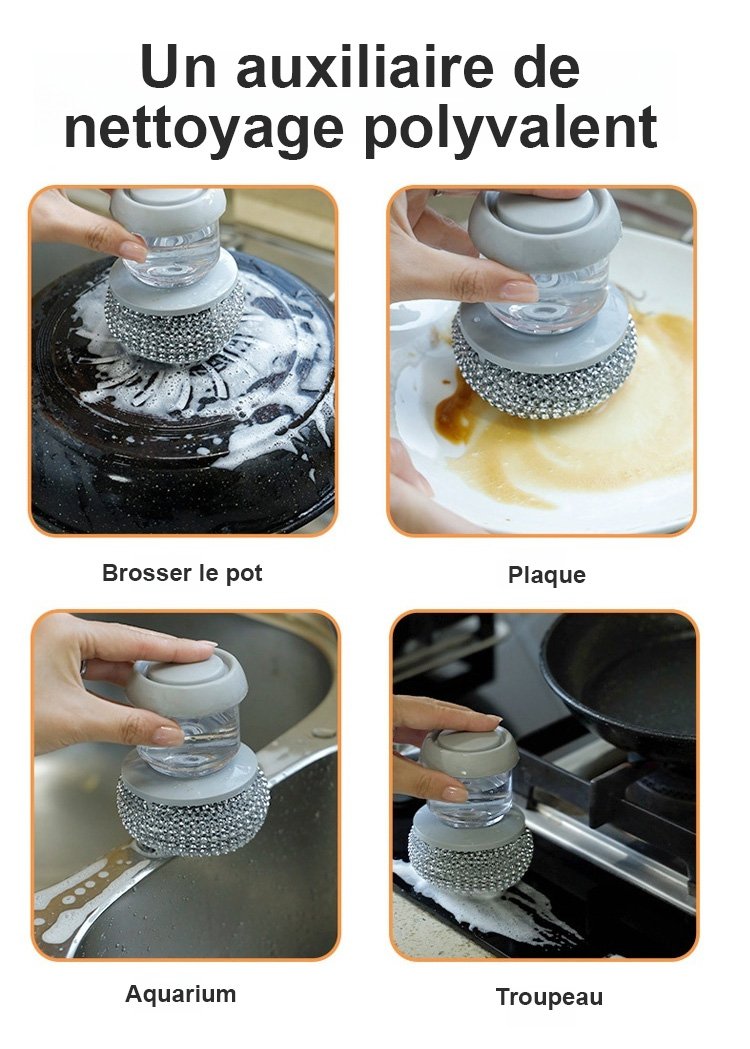 Un auxiliaire de nettoyage polyvalent

Brosser le pot

Plaque

Aquarium

Troupeau