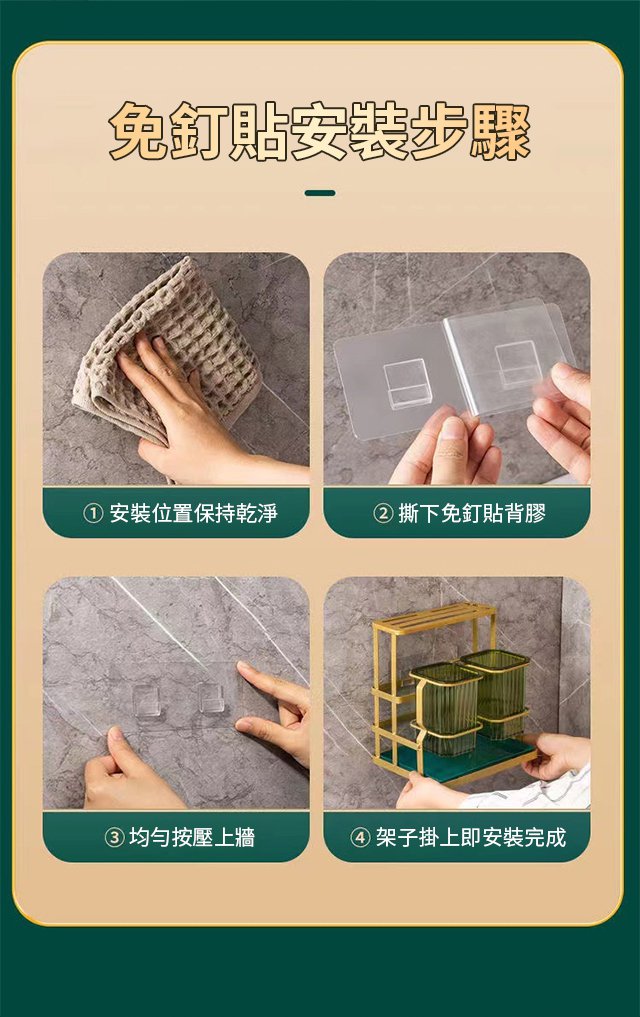 免釘貼安裝步驟

① 安裝位置保持乾淨

② 撕下免釘貼背膠

③ 均勻按壓上牆

④ 架子掛上即安裝完成