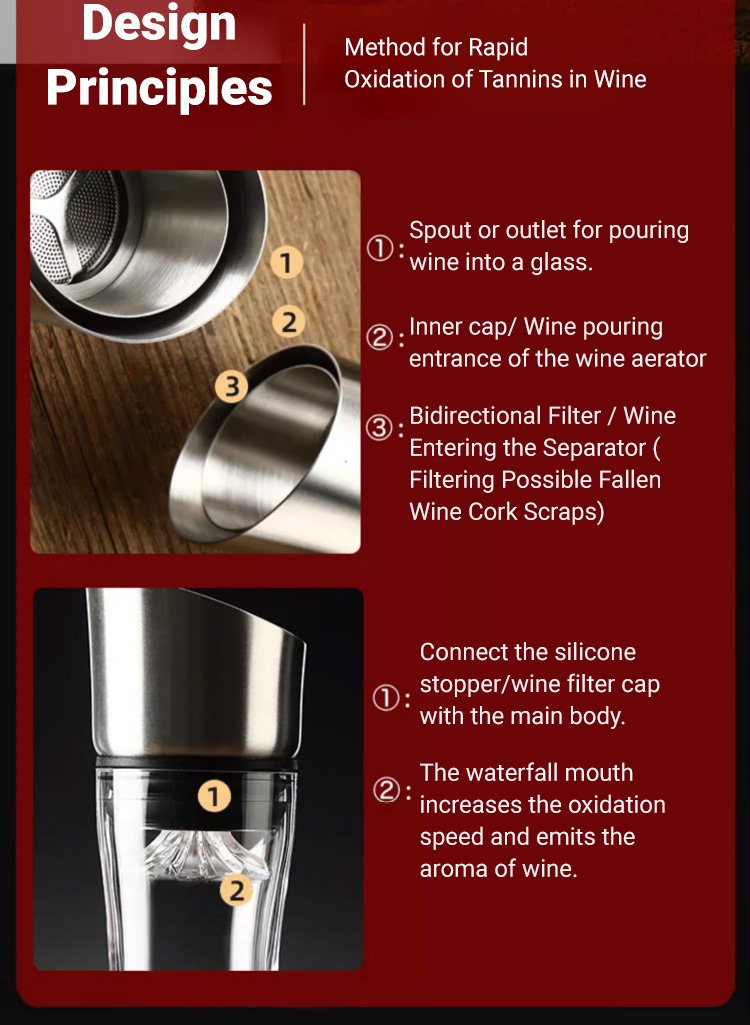 Design Principles

Method for Rapid Oxidation of Tannins in Wine

1

2

3

①: Spout or outlet for pouring wine into a glass.

②: Inner cap/ Wine pouring entrance of the wine aerator

③: Bidirectional Filter / Wine Entering the Separator ( Filtering Possible Fallen Wine Cork Scraps)

1

2

①: Connect the silicone stopper/wine filter cap with the main body.

②: The waterfall mouth increases the oxidation speed and emits the aroma of wine.