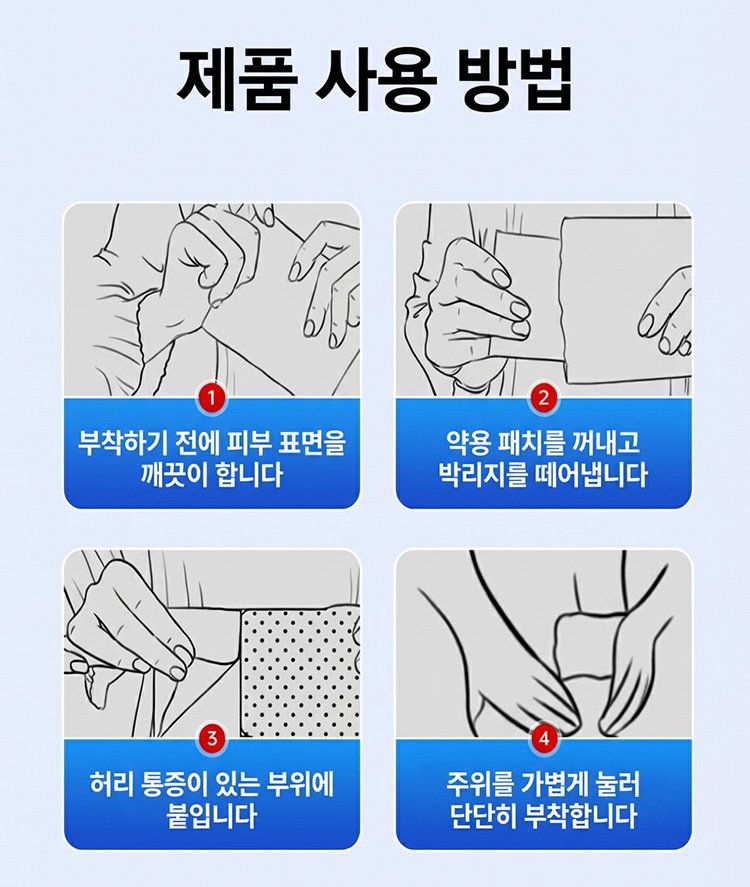 제품 사용 방법

1
부착하기 전에 피부 표면을 깨끗이 합니다

2
약용 패치를 꺼내고 박리지를 떼어냅니다

3
허리 통증이 있는 부위에 붙입니다

4
주위를 가볍게 눌러 단단히 부착합니다