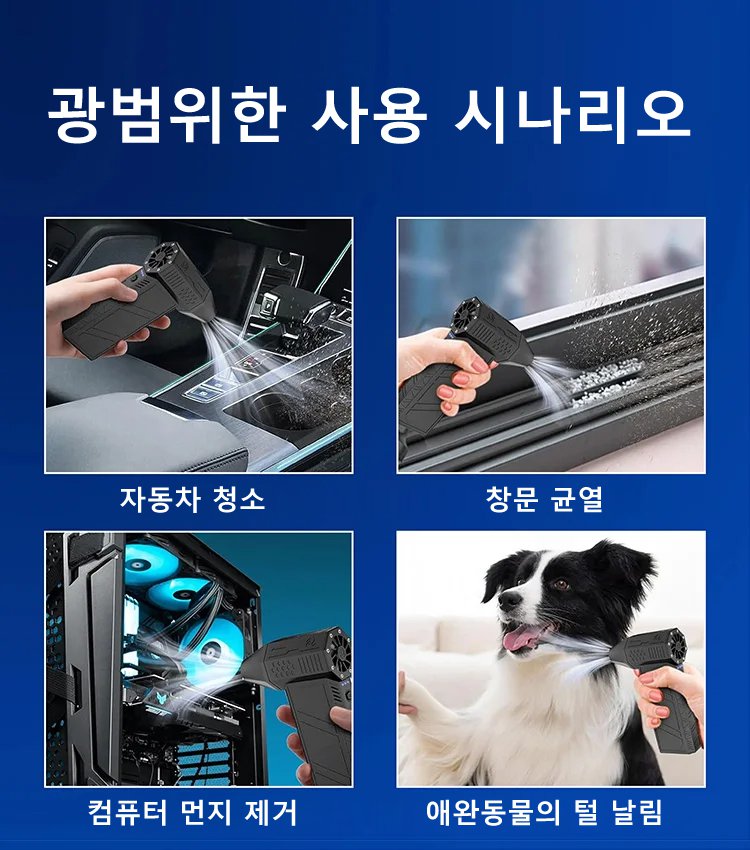 광범위한 사용 시나리오

자동차 청소

창문 균열

컴퓨터 먼지 제거

애완동물의 털 날림