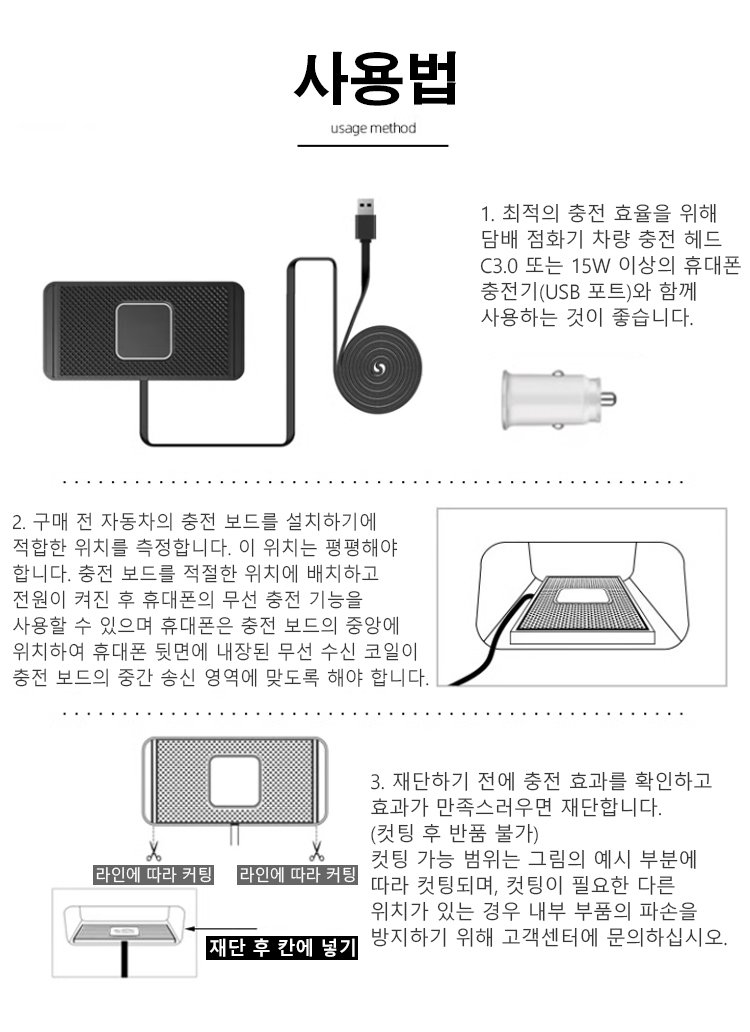 사용법

usage method

1. 최적의 충전 효율을 위해 담배 점화기 차량 충전 헤드 C3.0 또는 15W 이상의 휴대폰 충전기(USB 포트)와 함께 사용하는 것이 좋습니다.

2. 구매 전 자동차의 충전 보드를 설치하기에 적합한 위치를 측정합니다. 이 위치는 평평해야 합니다. 충전 보드를 적절한 위치에 배치하고 전원이 켜진 후 휴대폰의 무선 충전 기능을 사용할 수 있으며 휴대폰은 충전 보드의 중앙에 위치하여 휴대폰 뒷면에 내장된 무선 수신 코일이 충전 보드의 중간 송신 영역에 맞도록 해야 합니다.

라인에 따라 커팅

라인에 따라 커팅

재단 후 칸에 넣기

3. 재단하기 전에 충전 효과를 확인하고 효과가 만족스러우면 재단합니다. (컷팅 후 반품 불가) 컷팅 가능 범위는 그림의 예시 부분에 따라 컷팅되며, 컷팅이 필요한 다른 위치가 있는 경우 내부 부품의 파손을 방지하기 위해 고객센터에 문의하십시오.