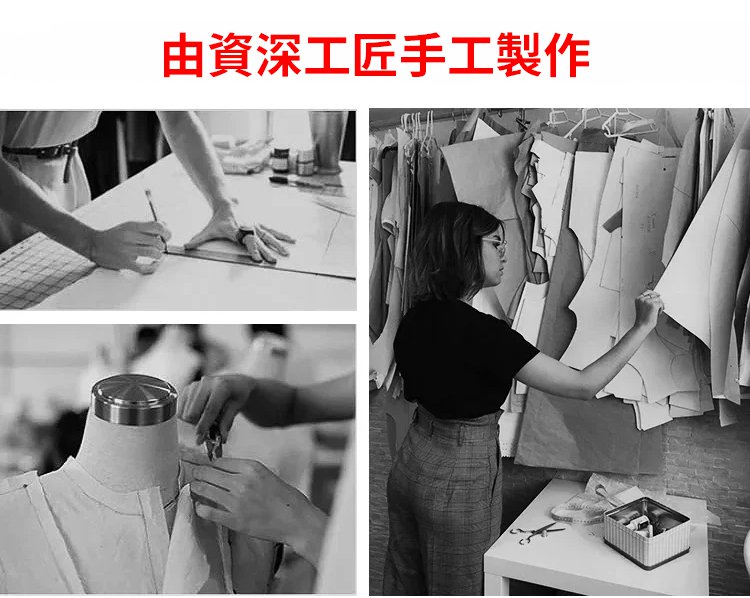 由資深工匠手工製作