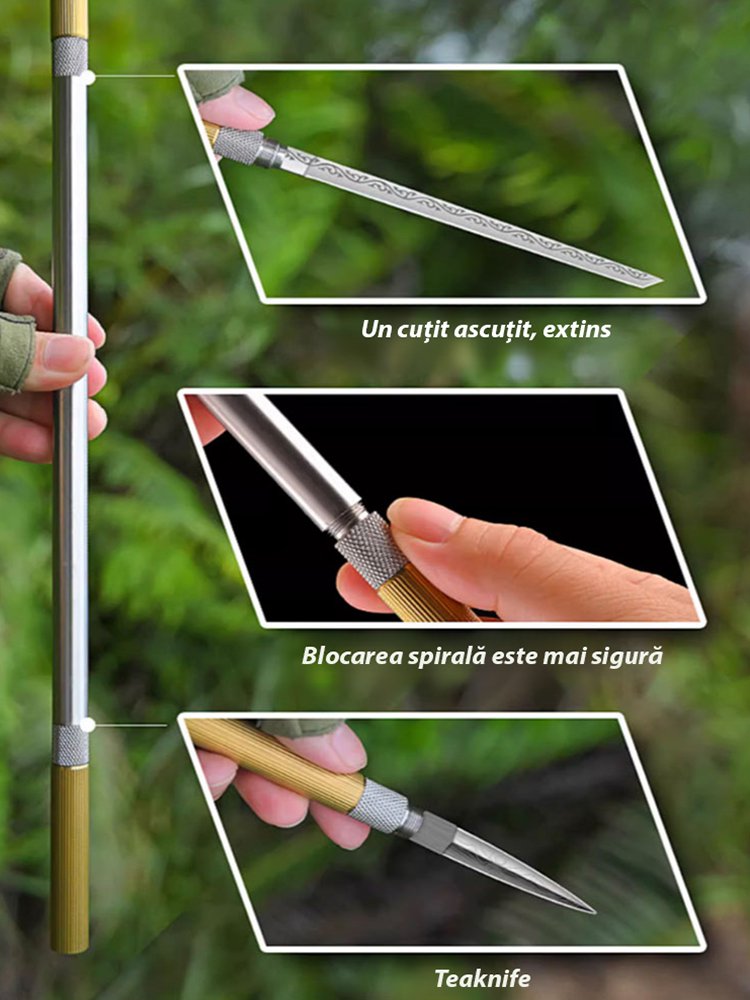 Un cuțit ascuțit, extins

Blocarea spirală este mai sigură

Teaknife