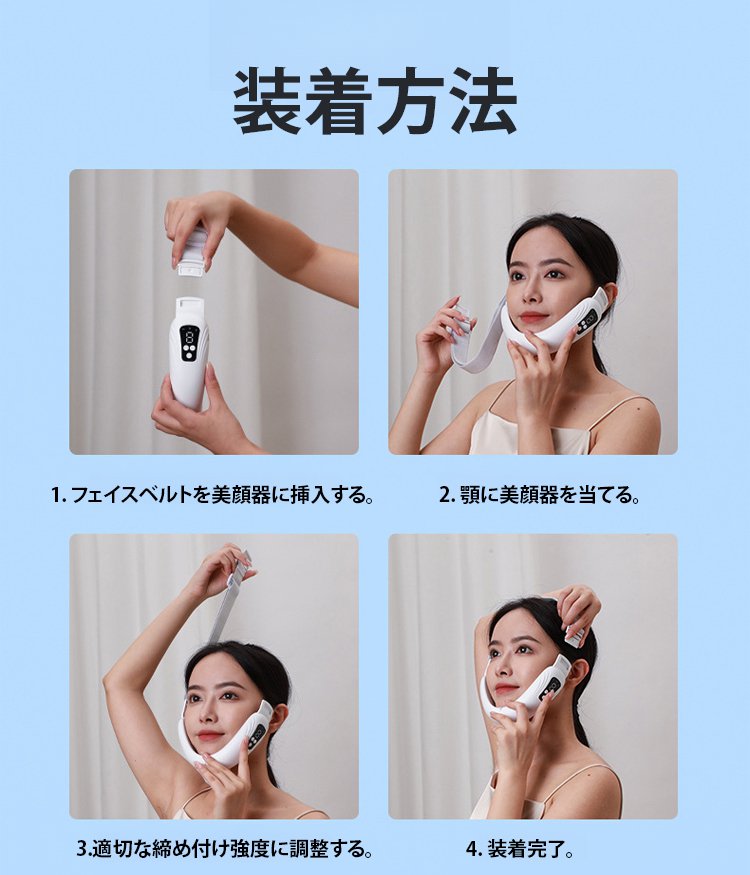 装着方法

1. フェイスベルトを美顔器に挿入する。

2. 顎に美顔器を当てる。

3.適切な締め付け強度に調整する。

4. 装着完了。