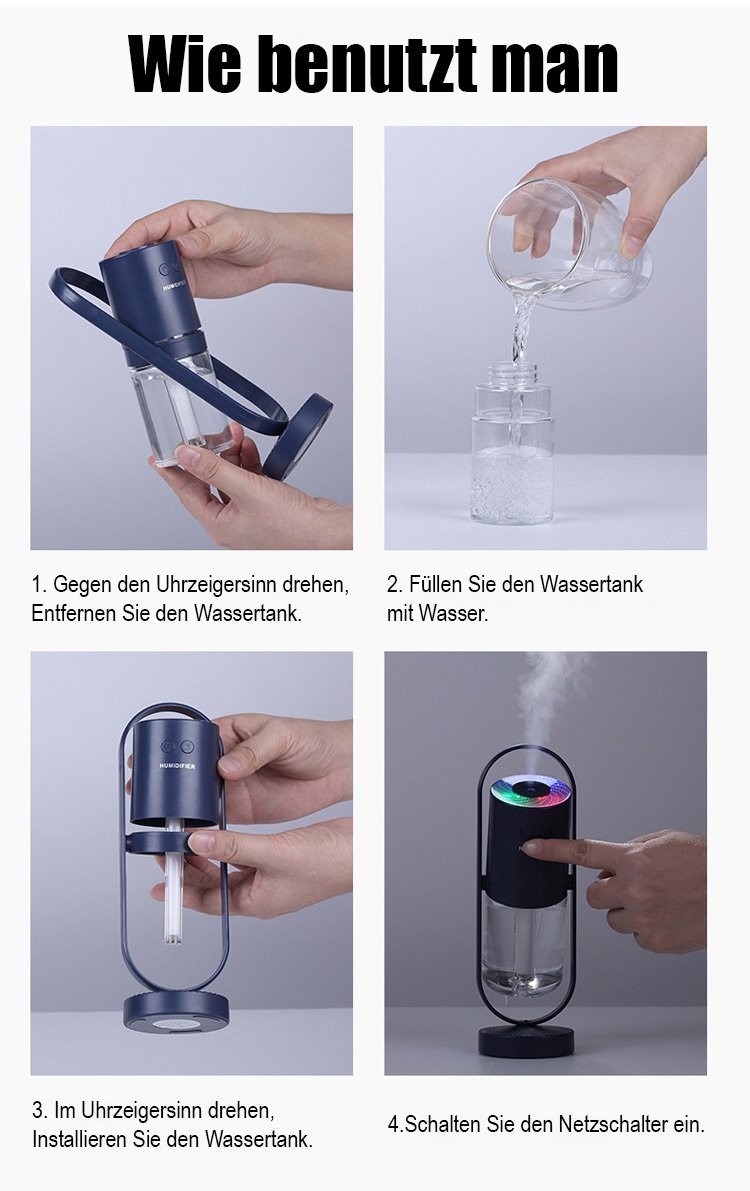 Wie benutzt man

HUMIDIFIER

1. Gegen den Uhrzeigersinn drehen, Entfernen Sie den Wassertank.

2. Füllen Sie den Wassertank mit Wasser.

HUMIDIFIER

3. Im Uhrzeigersinn drehen, Installieren Sie den Wassertank.

4.Schalten Sie den Netzschalter ein.