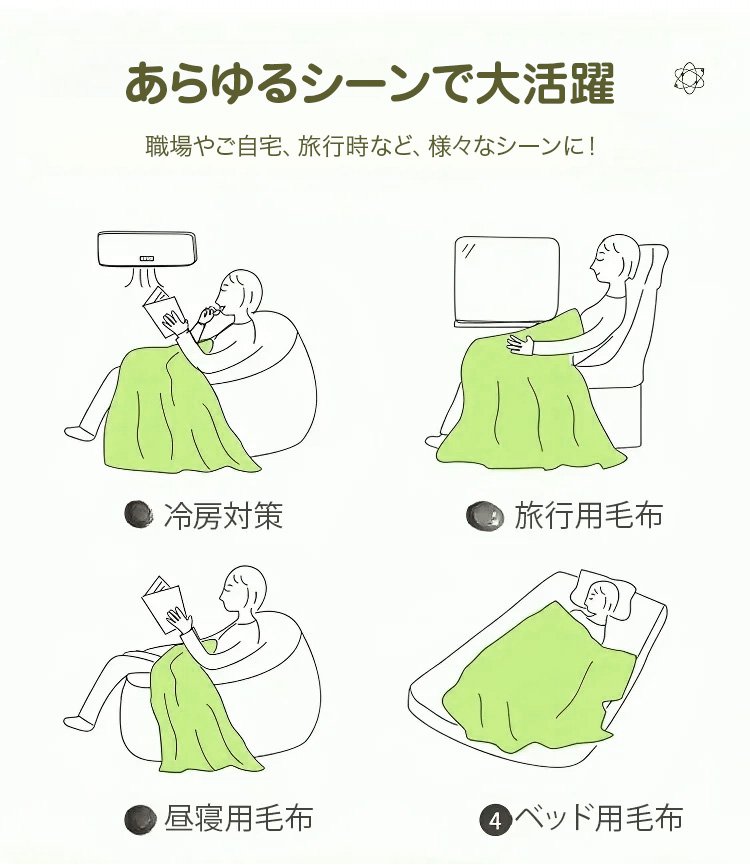 あらゆるシーンで大活躍

職場やご自宅、旅行時など、様々なシーンに！

冷房対策

旅行用毛布

昼寝用毛布

4 ベッド用毛布