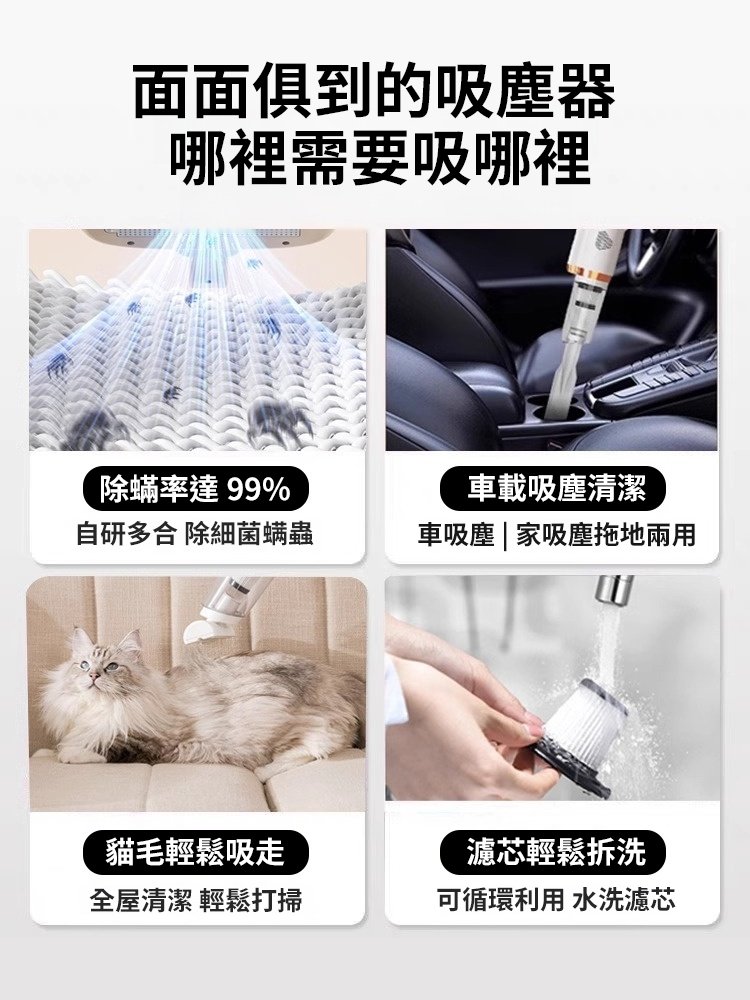 面面俱到的吸塵器
哪裡需要吸哪裡

除蟎率達 99%
自研多合 除細菌蟎蟲

車載吸塵清潔
車吸塵 | 家吸塵拖地兩用

貓毛輕鬆吸走
全屋清潔 輕鬆打掃

濾芯輕鬆拆洗
可循環利用 水洗濾芯