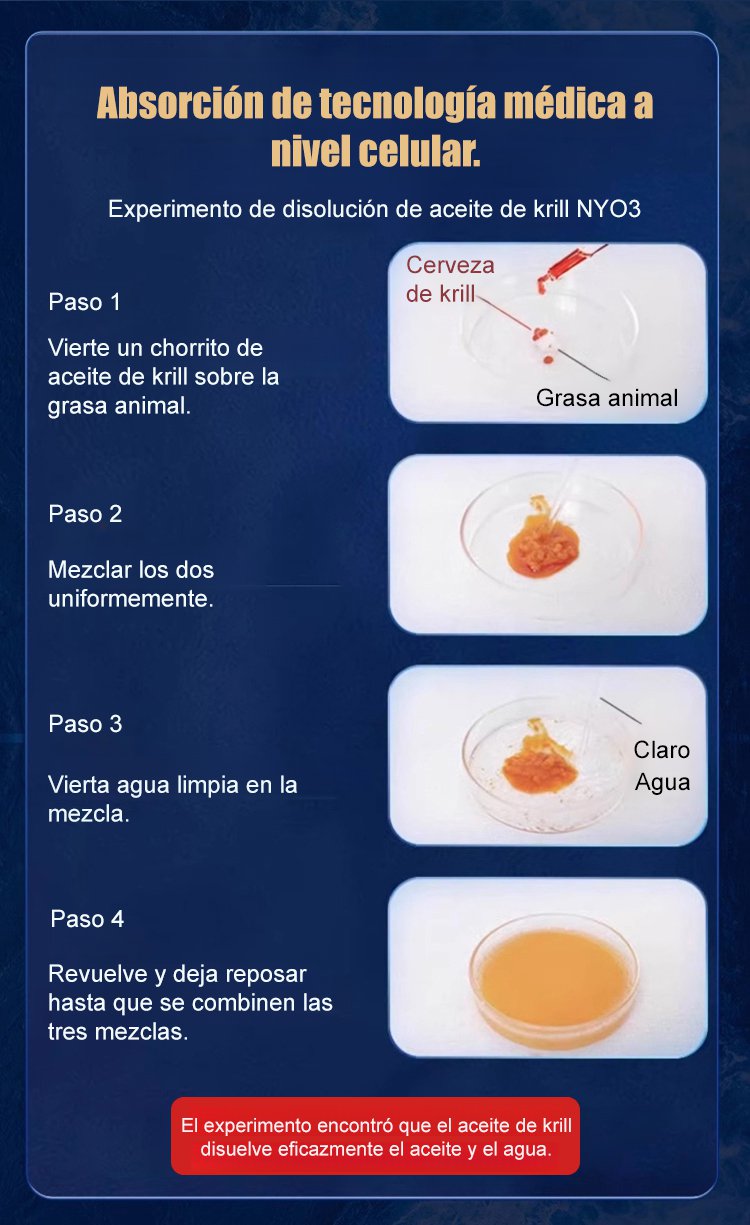 Absorción de tecnología médica a nivel celular.

Experimento de disolución de aceite de krill NYO3

Paso 1

Vierte un chorrito de aceite de krill sobre la grasa animal.

Cerveza de krill

Grasa animal

Paso 2

Mezclar los dos uniformemente.

Paso 3

Vierta agua limpia en la mezcla.

Claro Agua

Paso 4

Revuelve y deja reposar hasta que se combinen las tres mezclas.

El experimento encontró que el aceite de krill disuelve eficazmente el aceite y el agua.