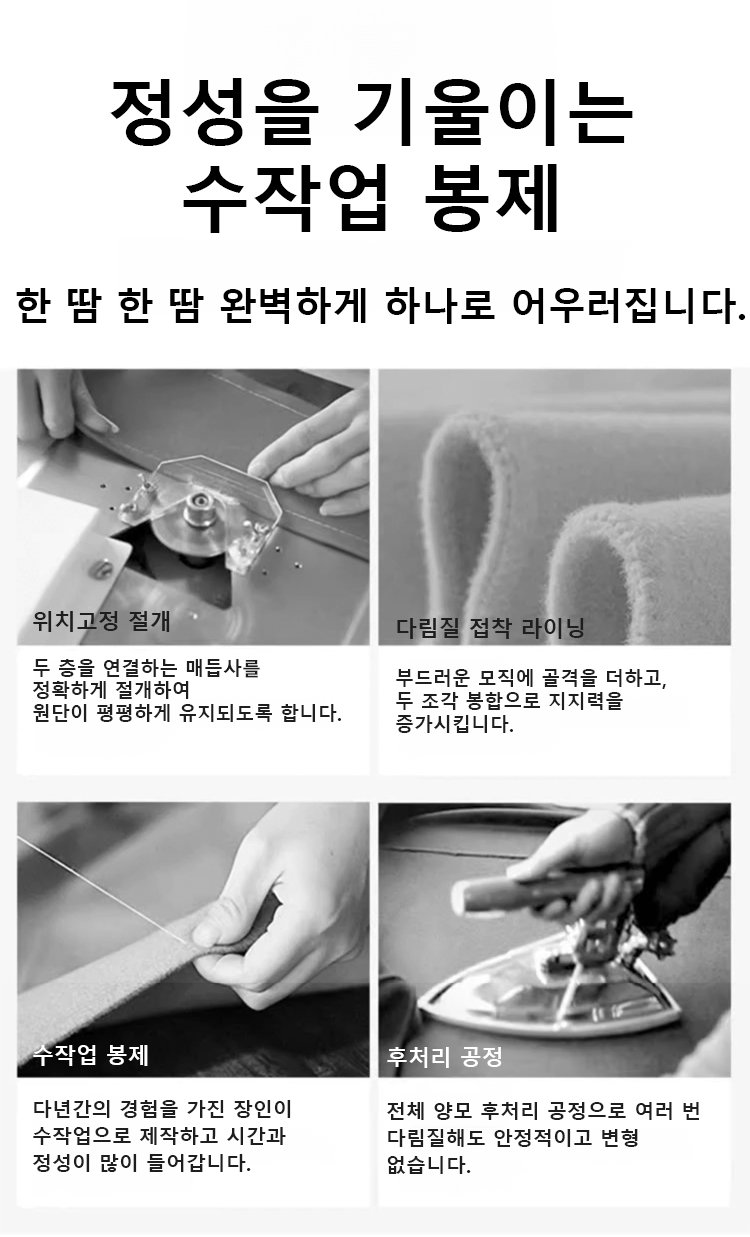 정성을 기울이는 수작업 봉제

한 땀 한 땀 완벽하게 하나로 어우러집니다.

위치고정 절개

두 층을 연결하는 매듭사를 정확하게 절개하여 원단이 평평하게 유지되도록 합니다.

다림질 접착 라이닝

부드러운 모직에 골격을 더하고, 두 조각 봉합으로 지지력을 증가시킵니다.

수작업 봉제

다년간의 경험을 가진 장인이 수작업으로 제작하고 시간과 정성이 많이 들어갑니다.

후처리 공정

전체 양모 후처리 공정으로 여러 번 다림질해도 안정적이고 변형 없습니다.