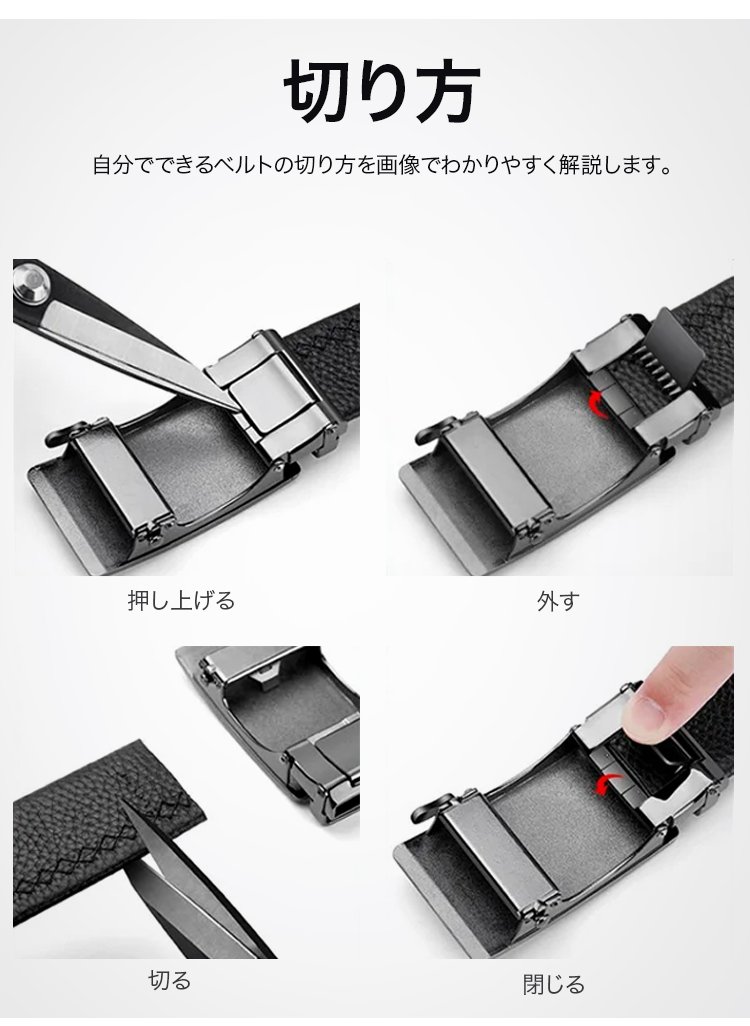 切り方

自分でできるベルトの切り方を画像でわかりやすく解説します。

押し上げる

外す

切る

閉じる