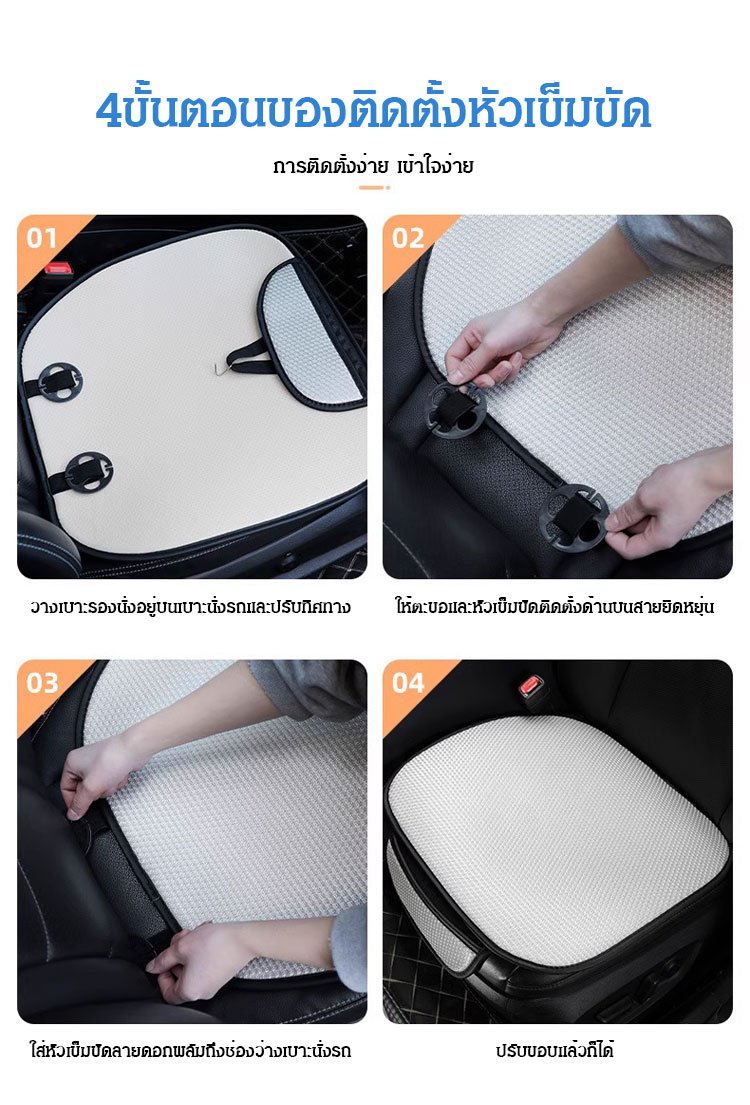 4ขั้นตอนของติดตั้งหัวเข็มขัด

การติดตั้งง่าย เข้าใจง่าย

01

วางเบาะรองนั่งอยู่บนเบาะนั่งรถและปรับทิศทาง

02

ให้ตะขอและหัวเข็มขัดติดตั้งด้านบนสายยืดหยุ่น

03

ใส่หัวเข็มขัดลายดอกพลัมถึงช่องว่างเบาะนั่งรถ

04

ปรับขอบแล้วก็ได้