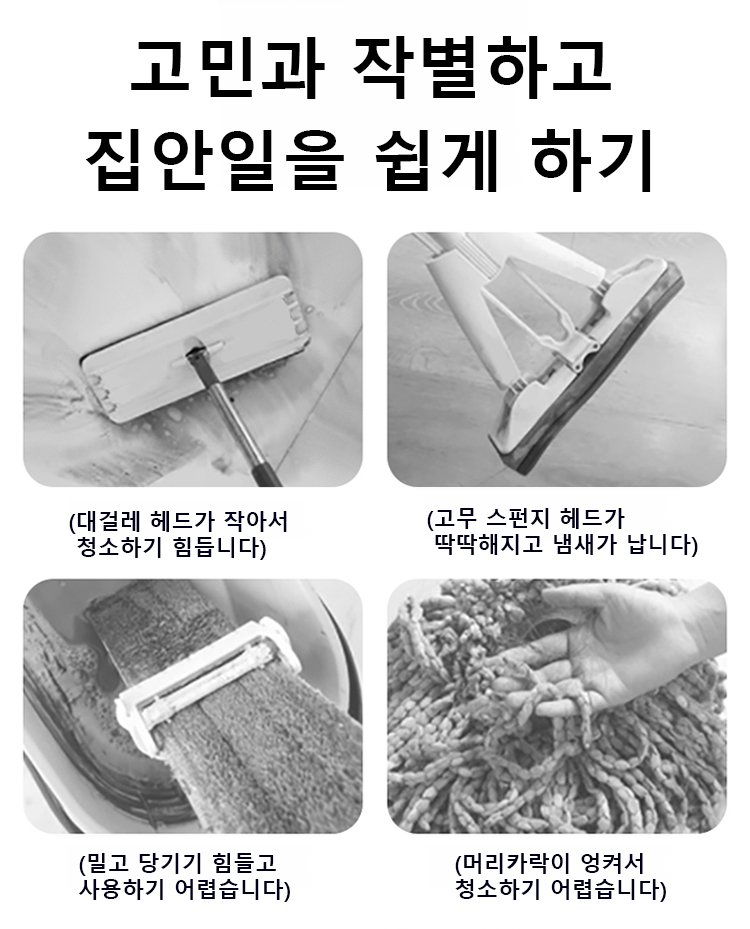 고민과 작별하고
집안일을 쉽게 하기

(대걸레 헤드가 작아서
청소하기 힘듭니다)

(고무 스펀지 헤드가
딱딱해지고 냄새가 납니다)

(밀고 당기기 힘들고
사용하기 어렵습니다)

(머리카락이 엉켜서
청소하기 어렵습니다)