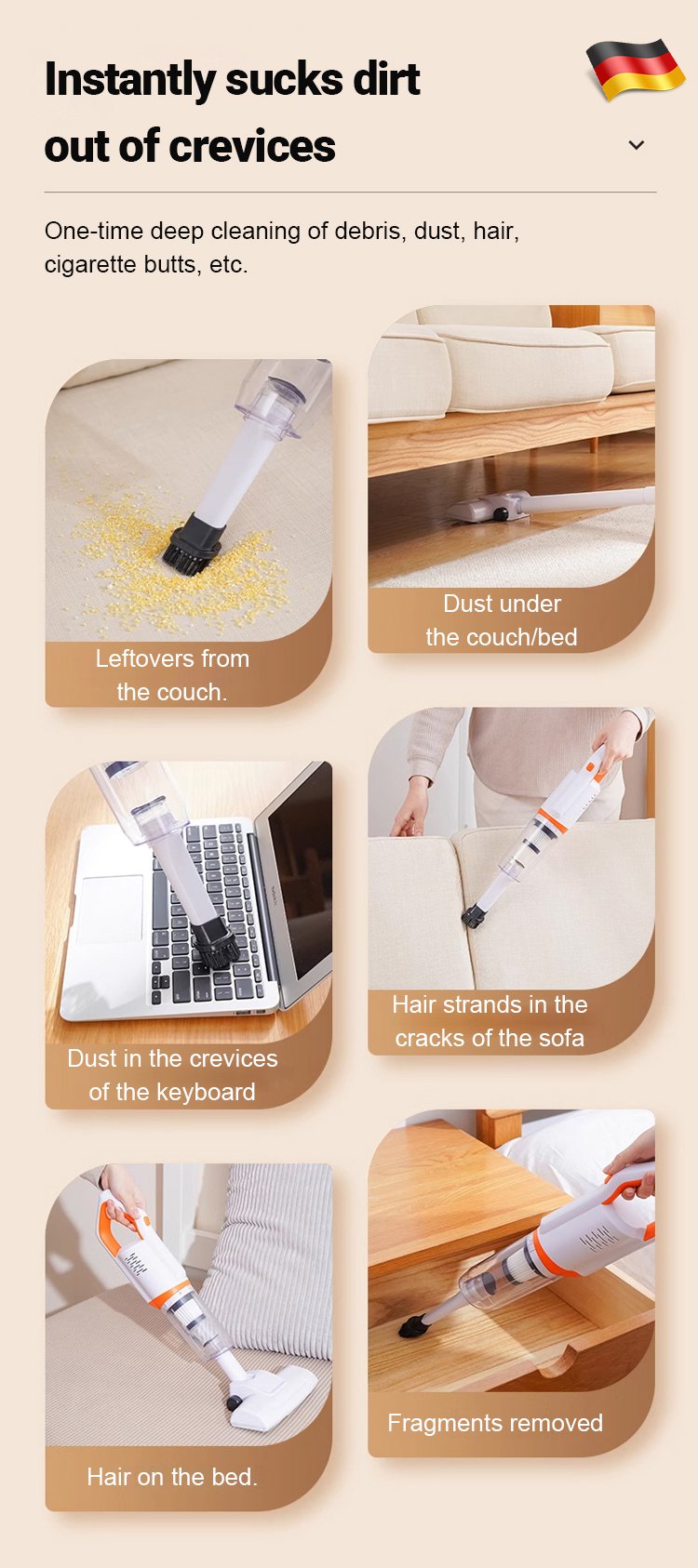 Instantly sucks dirt out of crevices

One-time deep cleaning of debris, dust, hair, cigarette butts, etc.

Leftovers from the couch.

Dust under the couch/bed

Dust in the crevices of the keyboard

Hair strands in the cracks of the sofa

Hair on the bed.

Fragments removed