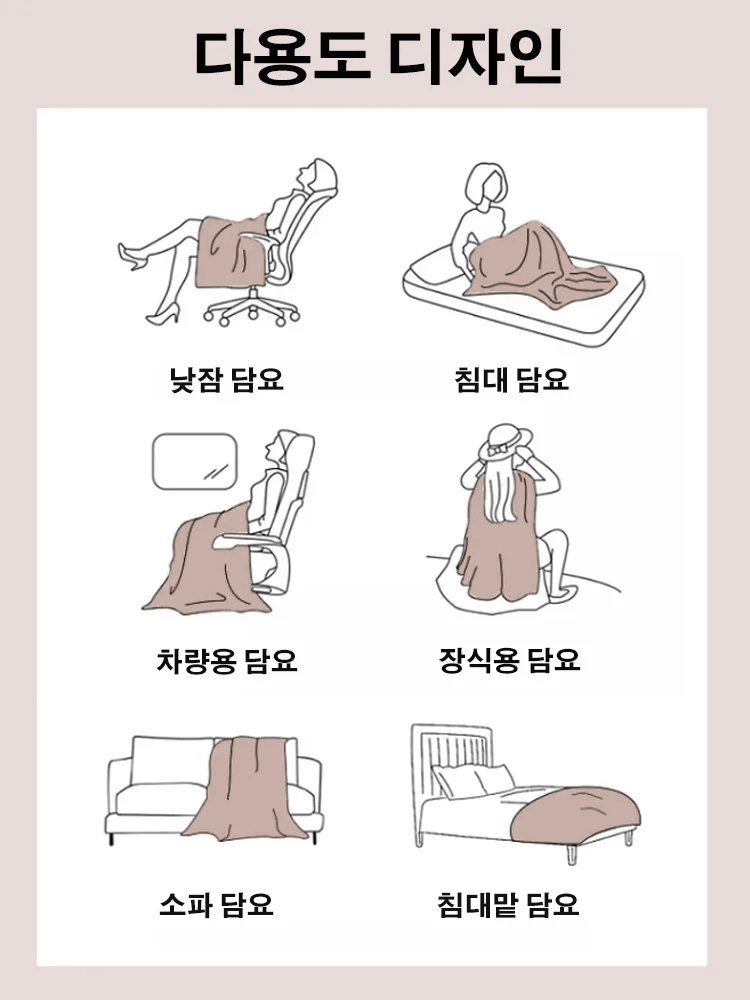 다용도 디자인

낮잠 담요

침대 담요

차량용 담요

장식용 담요

소파 담요

침대맡 담요